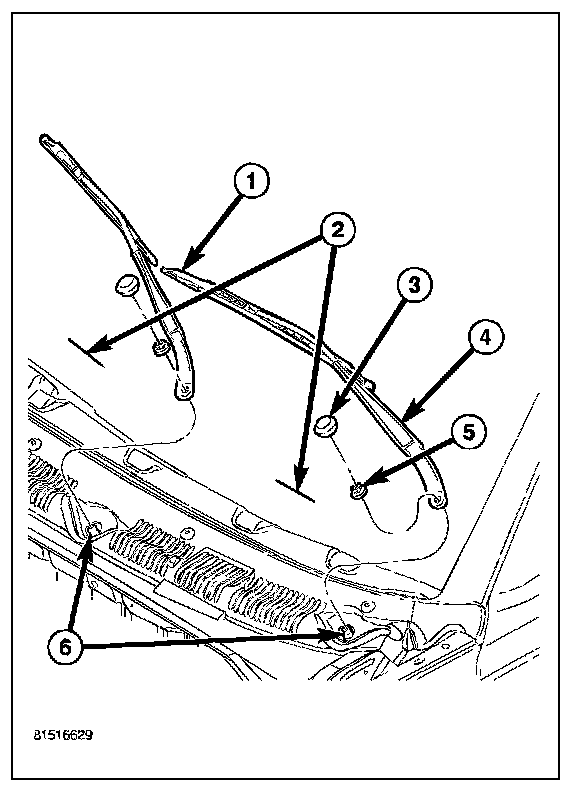 1
2
3
4
5
6
81516629