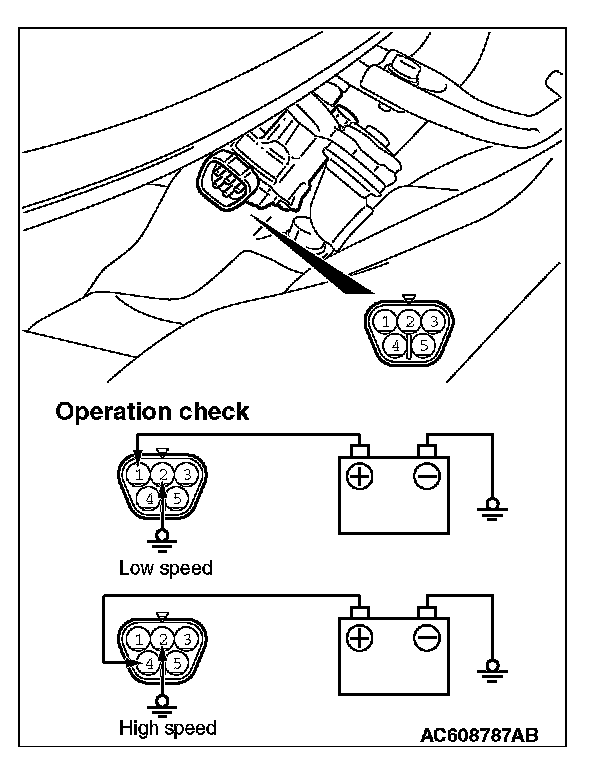 1 2 3
4 5

Operation check

1 2 3
4 5

Low speed

1 2 3
4 5

High speed

AC608787AB