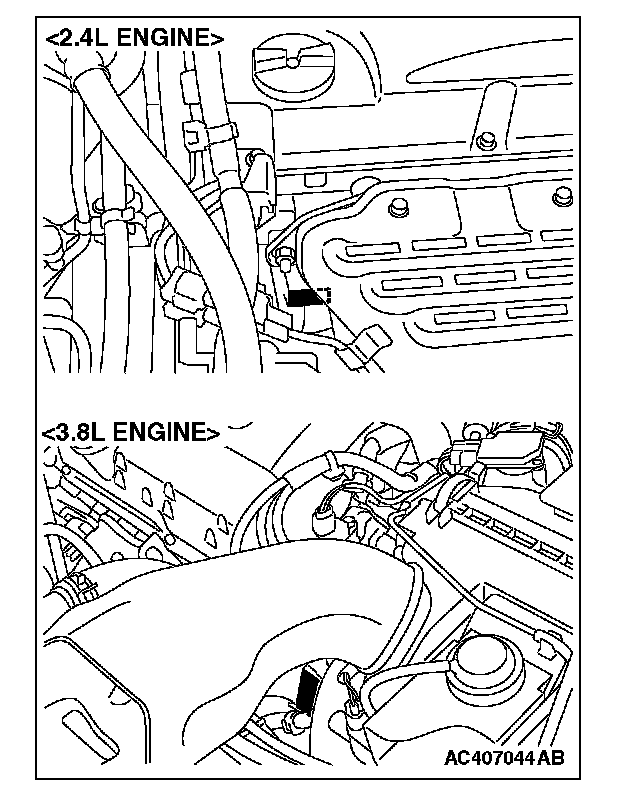 <2.4L ENGINE>

<3.8L ENGINE>

AC407044AB