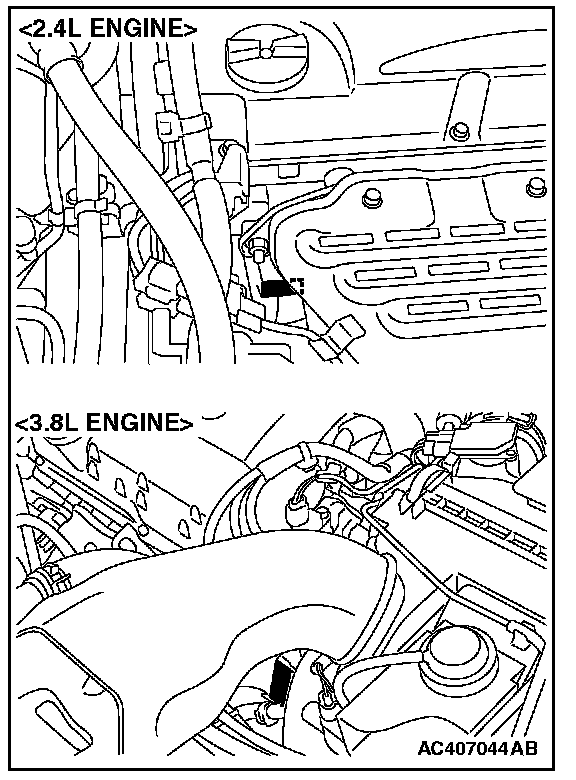 <2.4L ENGINE>

<3.8L ENGINE>

AC407044AB