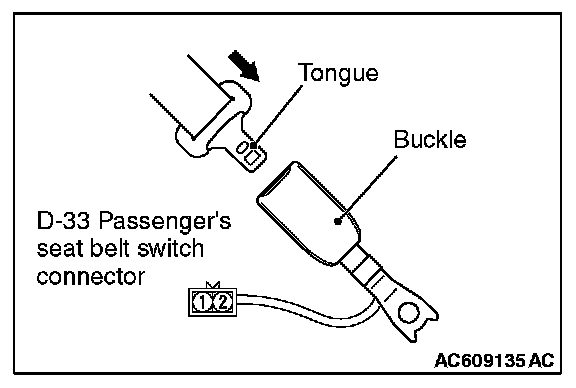 Tongue

Buckle

D-33 Passenger's seat belt switch connector

1 2

AC609135 AC