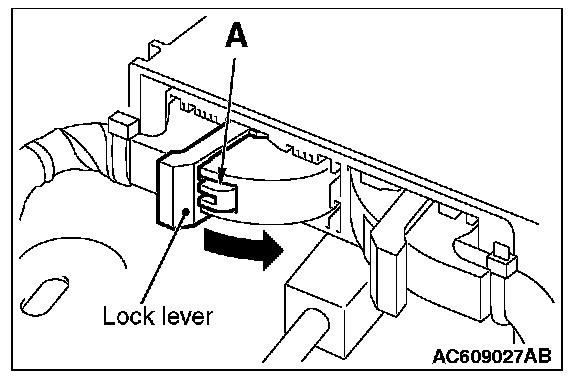 A

Lock lever

AC609027AB