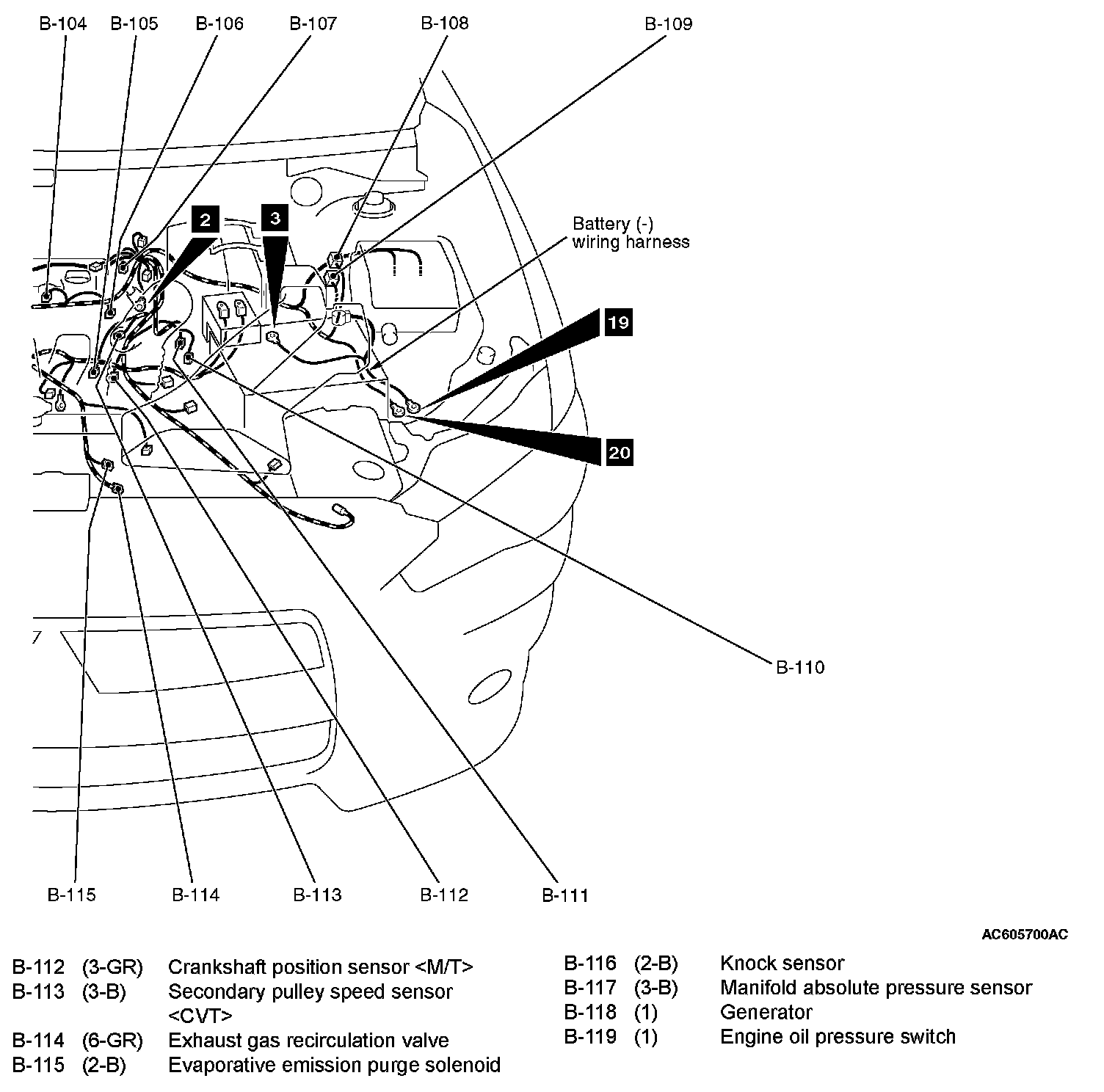 B-104 B-105 B-106 B-107 B-108 B-109

2 3

Battery (-) wiring harness

19

20

B-110

B-115 B-114 B-113 B-112 B-111

AC605700AC

| | | |
|---|---|---|
| B-112 | (3-GR) | Crankshaft position sensor <M/T> |
| B-113 | (3-B) | Secondary pulley speed sensor <CVT> |
| B-114 | (6-GR) | Exhaust gas recirculation valve |
| B-115 | (2-B) | Evaporative emission purge solenoid |

| | | |
|---|---|---|
| B-116 | (2-B) | Knock sensor |
| B-117 | (3-B) | Manifold absolute pressure sensor |
| B-118 | (1) | Generator |
| B-119 | (1) | Engine oil pressure switch |