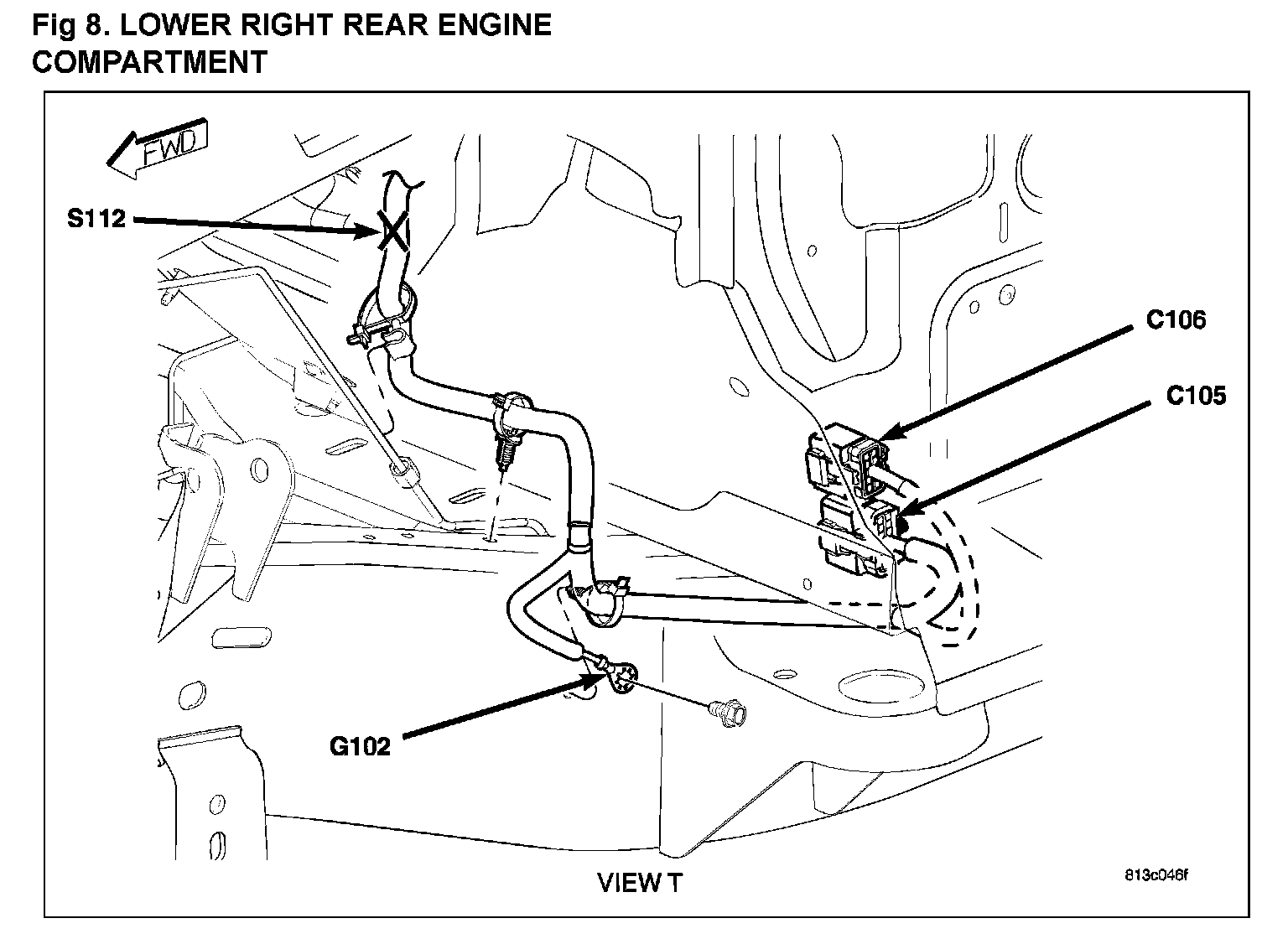 Fig 8. LOWER RIGHT REAR ENGINE COMPARTMENT

FWD

S112

C106

C105

G102

VIEW T

813c046f