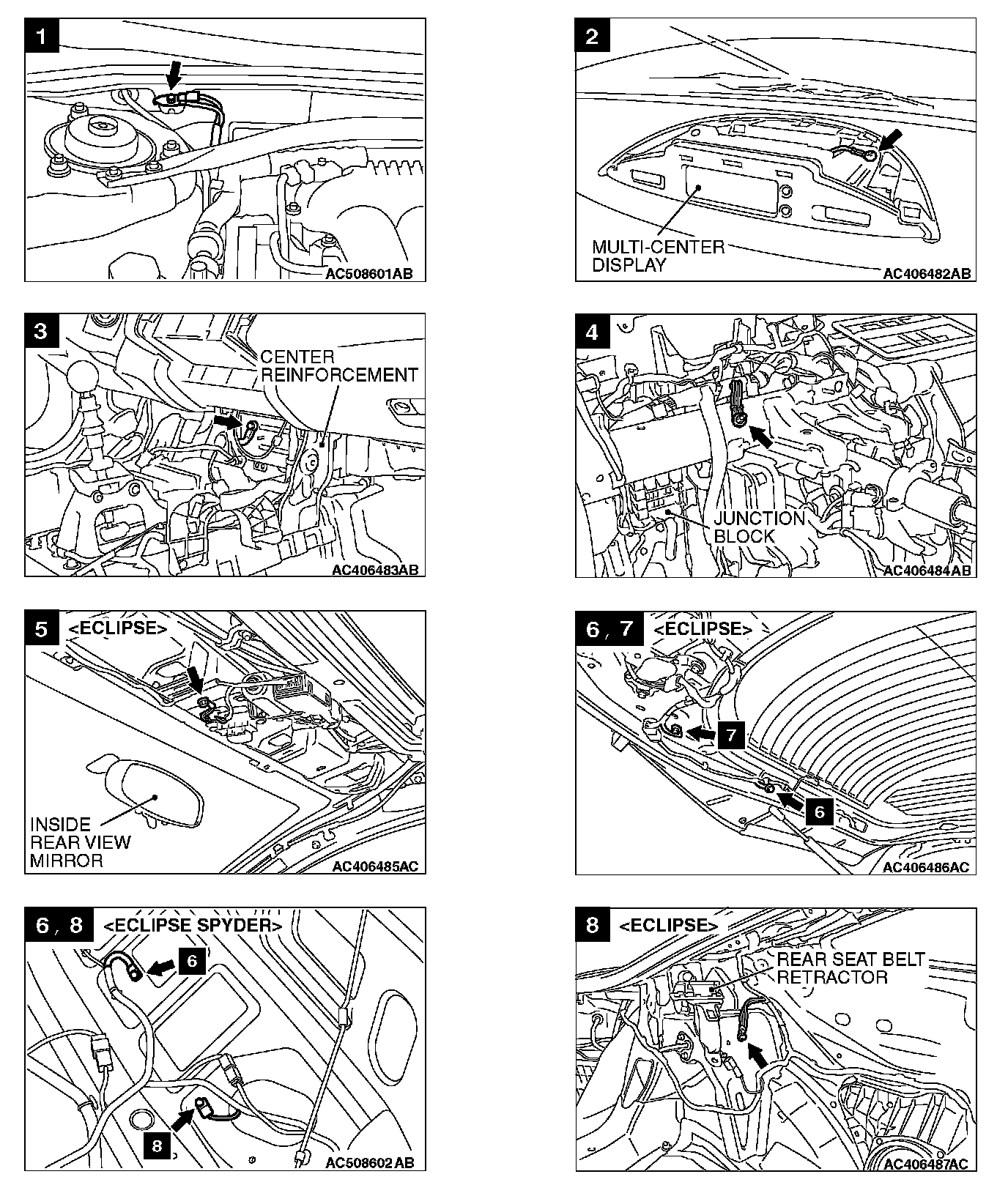 1

AC508601AB

2

MULTI-CENTER DISPLAY

AC406482AB

3

CENTER REINFORCEMENT

AC406483AB

4

JUNCTION BLOCK

AC406484AB

5 <ECLIPSE>

INSIDE REAR VIEW MIRROR

AC406485AC

6, 7 <ECLIPSE>

7

6

AC406486AC

6, 8 <ECLIPSE SPYDER>

6

8

AC508602AB

8 <ECLIPSE>

REAR SEAT BELT RETRACTOR

AC406487AC