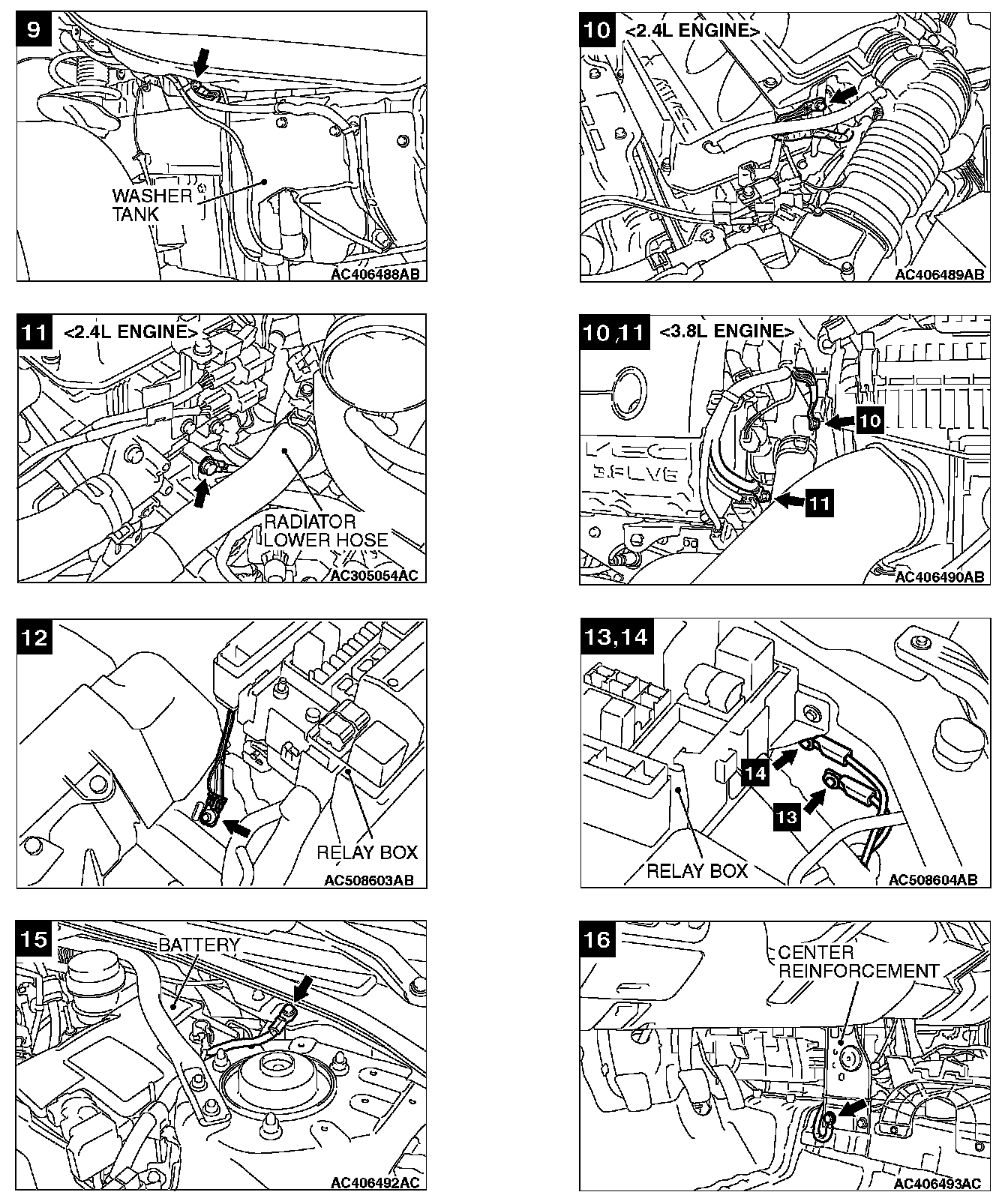 9

WASHER TANK

AC406488AB

10 <2.4L ENGINE>

AC406489AB

11 <2.4L ENGINE>

RADIATOR LOWER HOSE

AC305054AC

10,11 <3.8L ENGINE>

10

11

AC406490AB

12

RELAY BOX

AC508603AB

13,14

14

13

RELAY BOX

AC508604AB

15

BATTERY

AC406492AC

16

CENTER REINFORCEMENT

AC406493AC