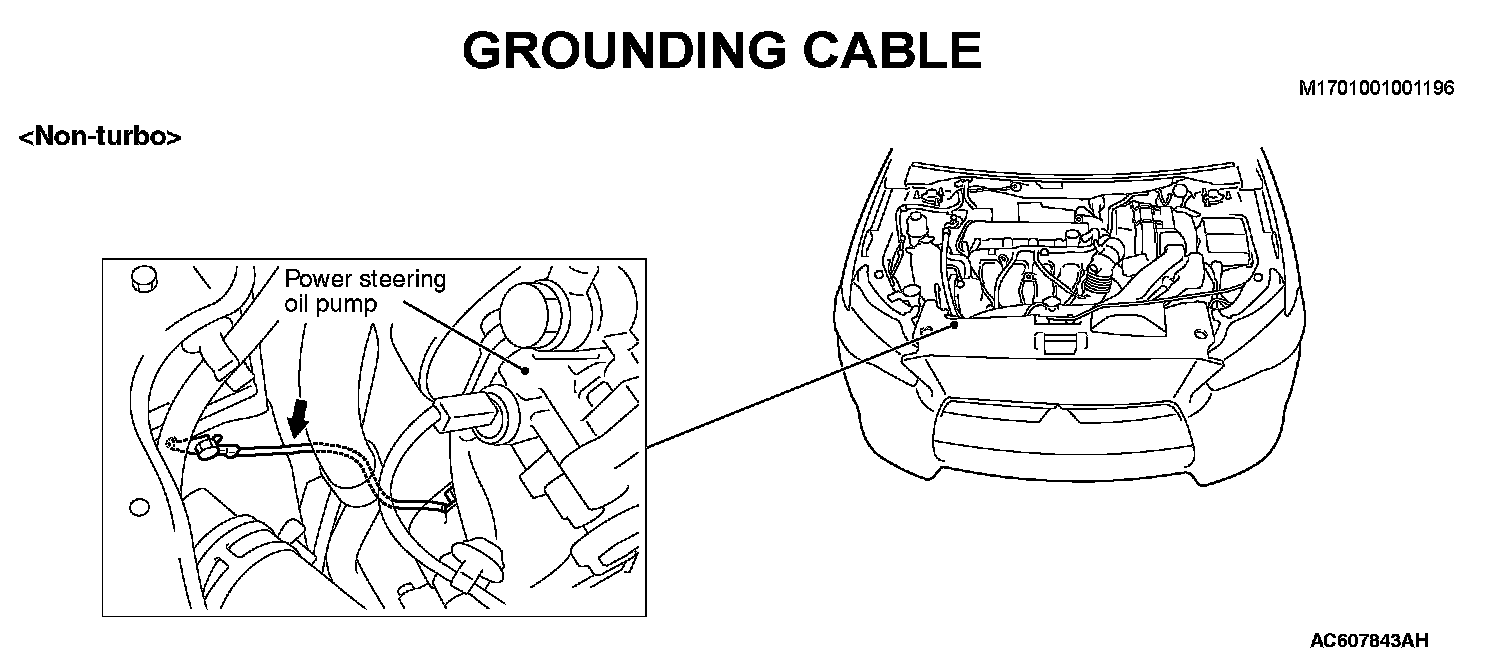 GROUNDING CABLE

M1701001001196

<Non-turbo>

Power steering oil pump

AC607843AH