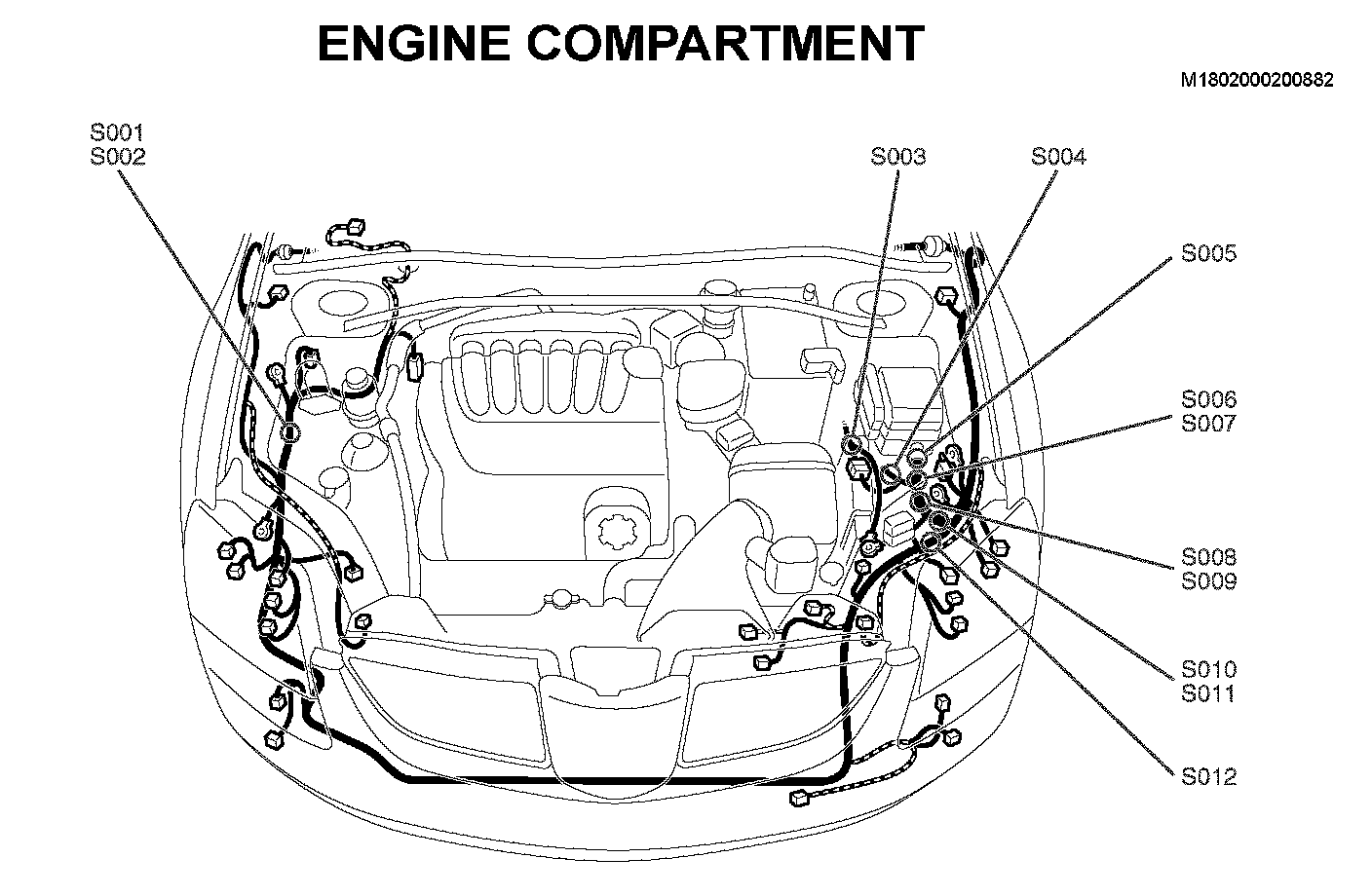 ENGINE COMPARTMENT

M1802000200882

S001
S002

S003

S004

S005

S006
S007

S008
S009

S010
S011

S012