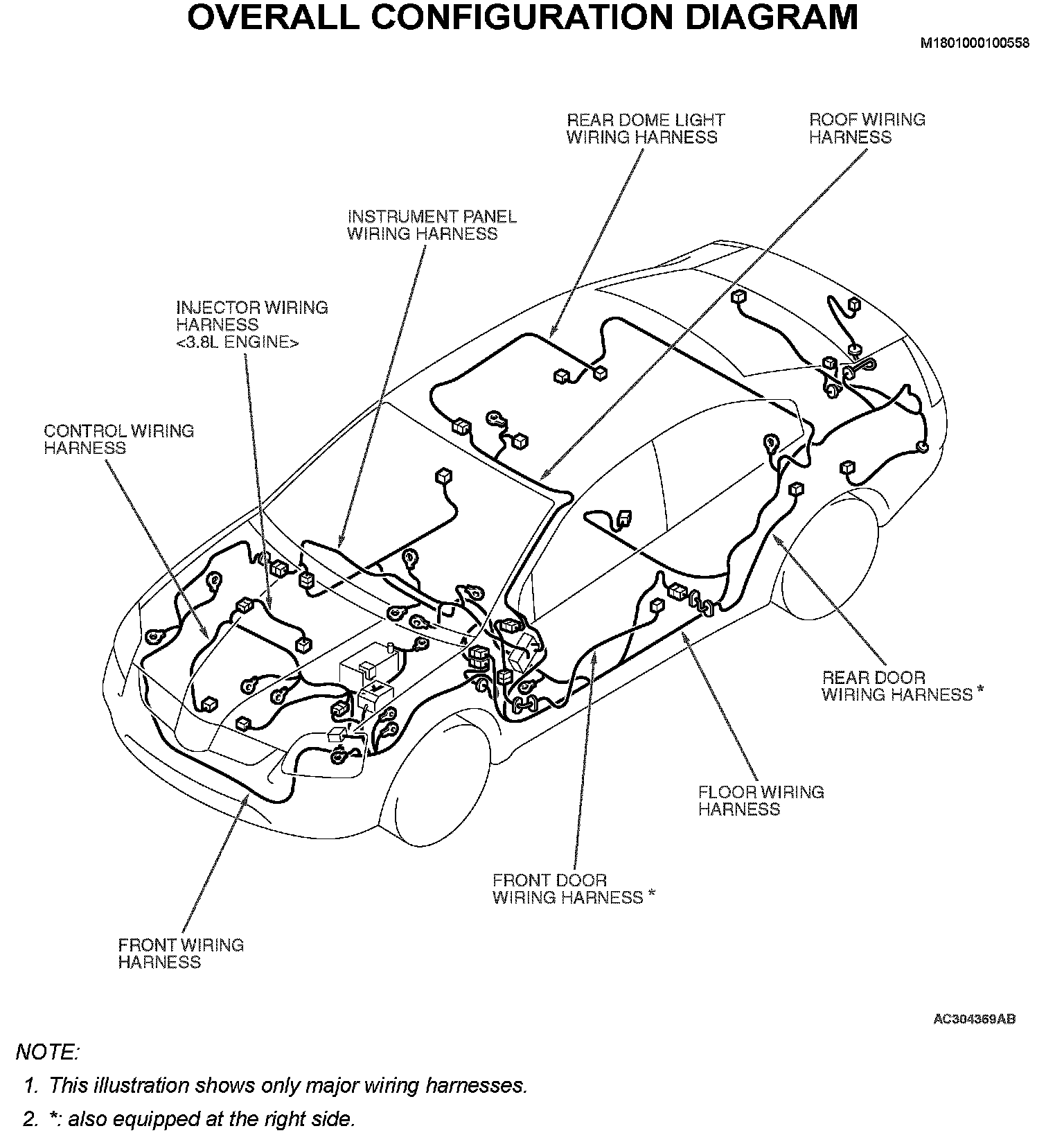 OVERALL CONFIGURATION DIAGRAM

M1801000100558

REAR DOME LIGHT WIRING HARNESS

ROOF WIRING HARNESS

INSTRUMENT PANEL WIRING HARNESS

INJECTOR WIRING HARNESS <3.8L ENGINE>

CONTROL WIRING HARNESS

REAR DOOR WIRING HARNESS *

FLOOR WIRING HARNESS

FRONT DOOR WIRING HARNESS *

FRONT WIRING HARNESS

AC304369AB

NOTE:
1. This illustration shows only major wiring harnesses.
2. *: also equipped at the right side.