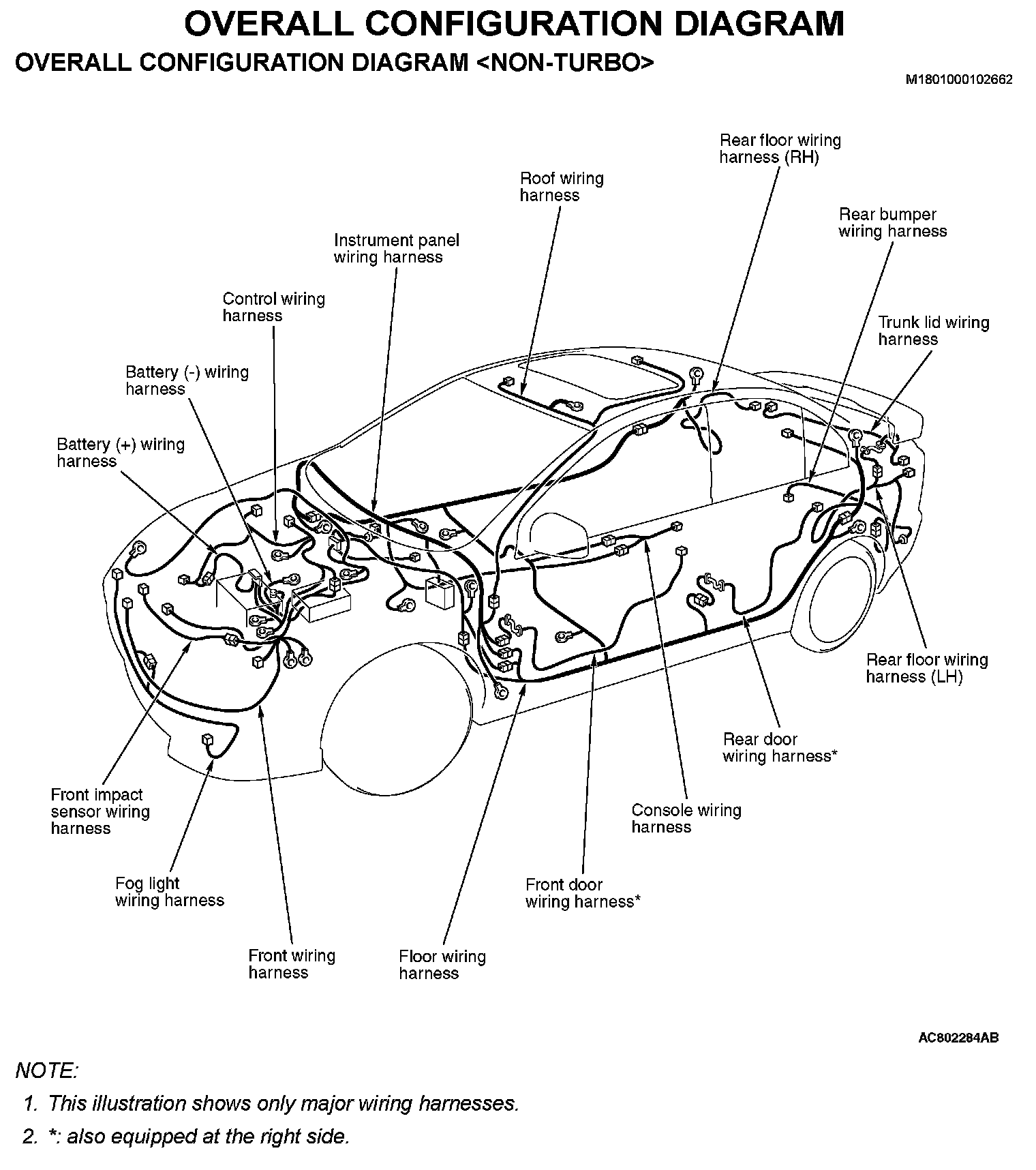 OVERALL CONFIGURATION DIAGRAM

OVERALL CONFIGURATION DIAGRAM <NON-TURBO>

M1801000102662

Rear floor wiring harness (RH)

Roof wiring harness

Rear bumper wiring harness

Instrument panel wiring harness

Control wiring harness

Trunk lid wiring harness

Battery (-) wiring harness

Battery (+) wiring harness

Rear floor wiring harness (LH)

Rear door wiring harness*

Front impact sensor wiring harness

Console wiring harness

Fog light wiring harness

Front door wiring harness*

Front wiring harness

Floor wiring harness

AC802284AB

NOTE:

1. This illustration shows only major wiring harnesses.

2. *: also equipped at the right side.