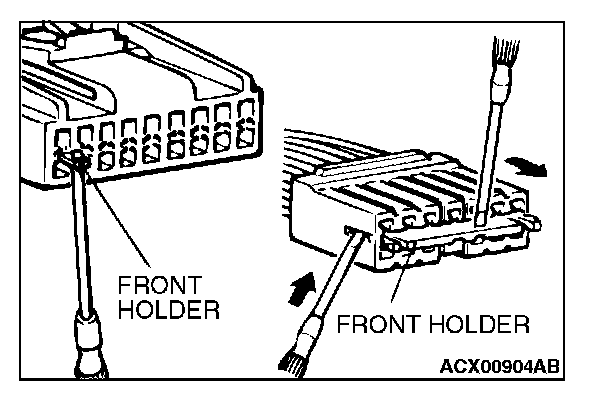 FRONT HOLDER

FRONT HOLDER

ACX00904AB