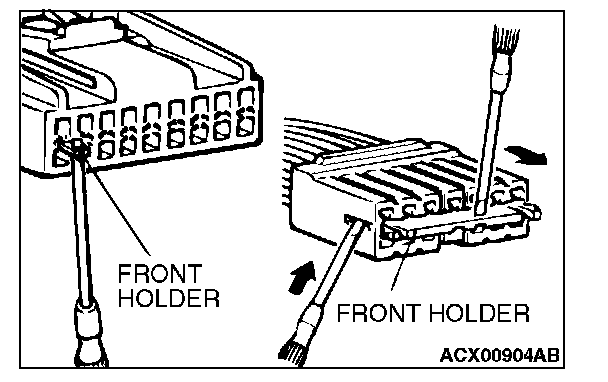 FRONT HOLDER

FRONT HOLDER

ACX00904AB