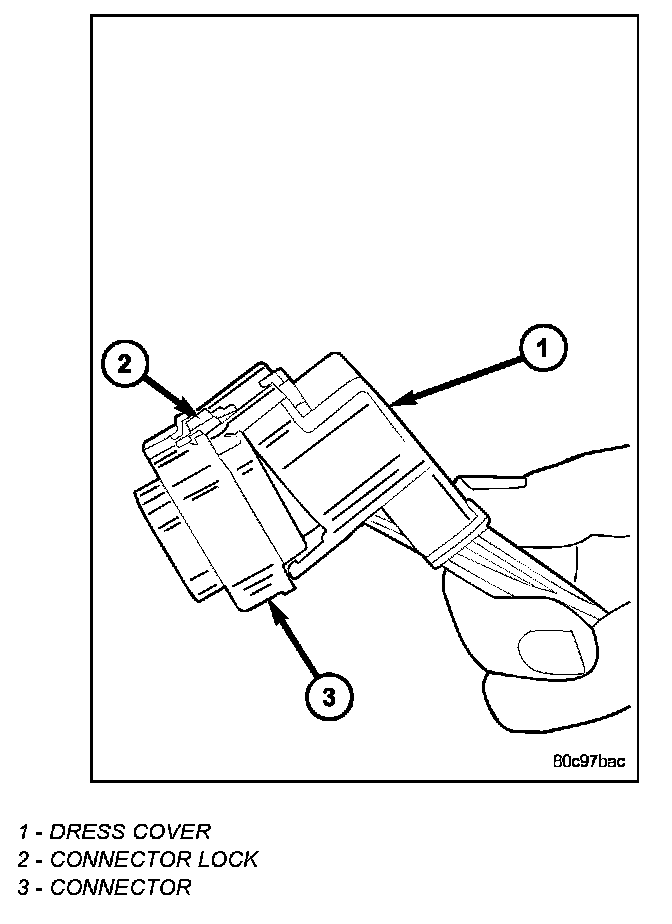 2
1
3
80c97bac

1 - DRESS COVER
2 - CONNECTOR LOCK
3 - CONNECTOR