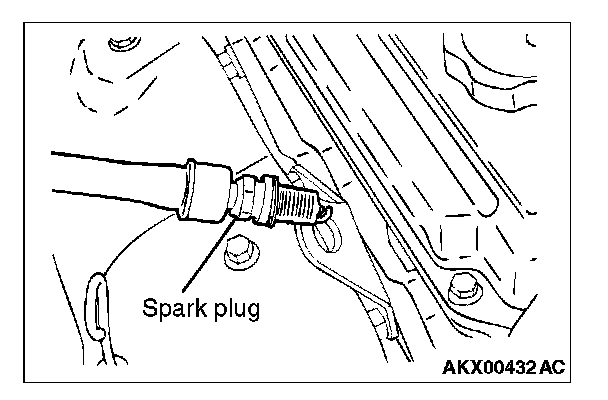 Spark plug

AKX00432 AC