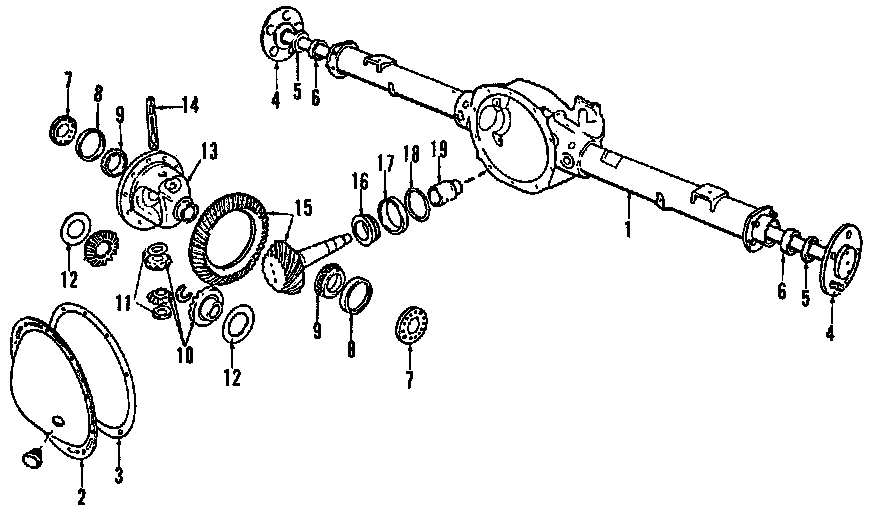 4 5 6
7 8 9 14
13
16 17 18 19
15
1
12
11
10
12
9
8
7
6 5
4
2 3