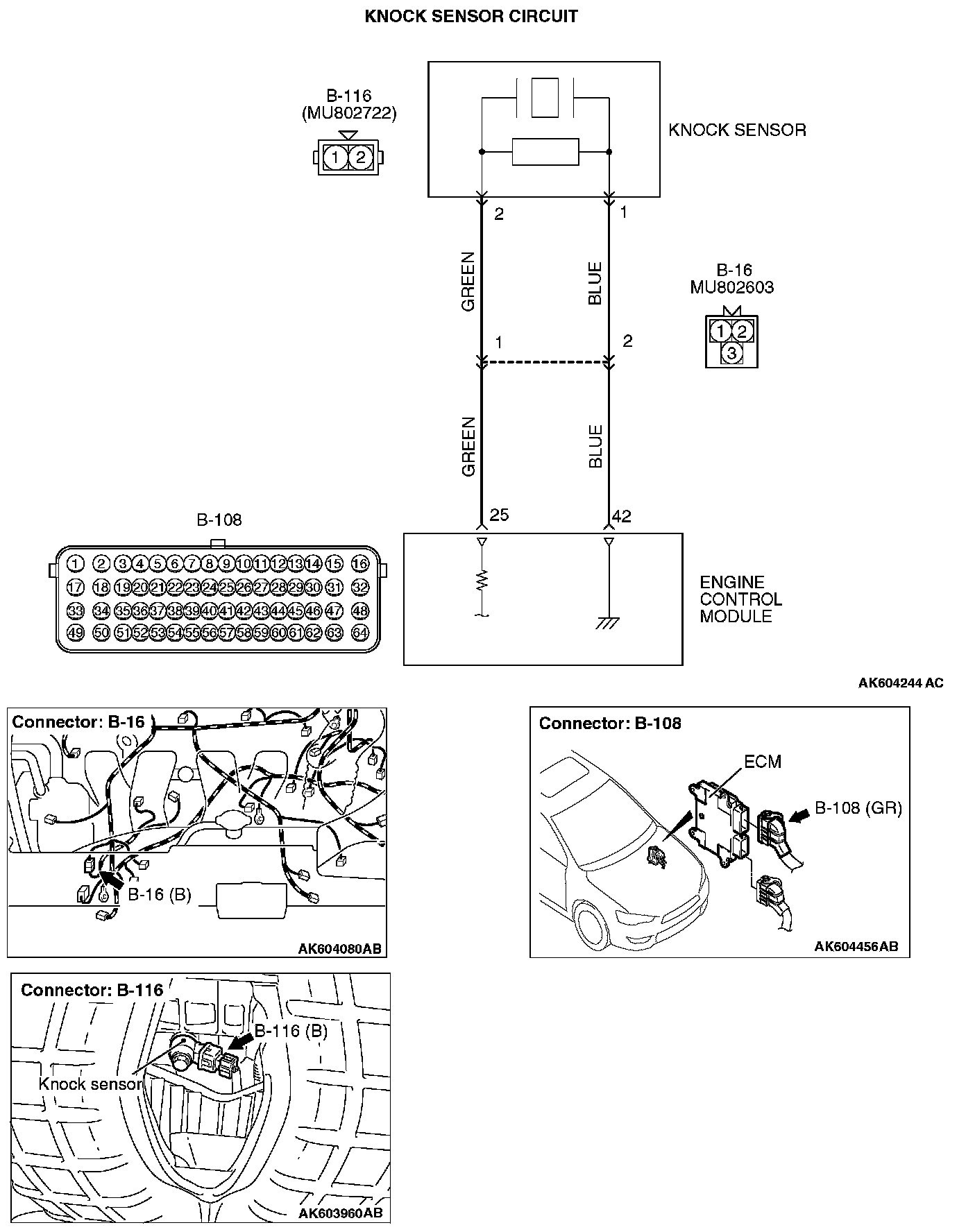 KNOCK SENSOR CIRCUIT

B-116
(MU802722)

1 2

KNOCK SENSOR

2
1

GREEN
BLUE

B-16
MU802603

1 2
3

1
2

GREEN
BLUE

25
42

B-108

1 2 3 4 5 6 7 8 9 10 11 12 13 14 15 16
17 18 19 20 21 22 23 24 25 26 27 28 29 30 31 32
33 34 35 36 37 38 39 40 41 42 43 44 45 46 47 48
49 50 51 52 53 54 55 56 57 58 59 60 61 62 63 64

ENGINE
CONTROL
MODULE

AK604244 AC

Connector: B-16

B-16 (B)

AK604080AB

Connector: B-108

ECM

B-108 (GR)

AK604456AB

Connector: B-116

B-116 (B)

Knock sensor

AK603960AB