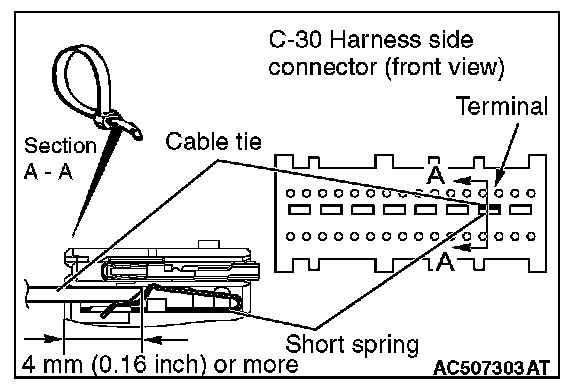 C-30 Harness side connector (front view)

Terminal

Section A - A

Cable tie

A

A

Short spring

4 mm (0.16 inch) or more

AC507303AT