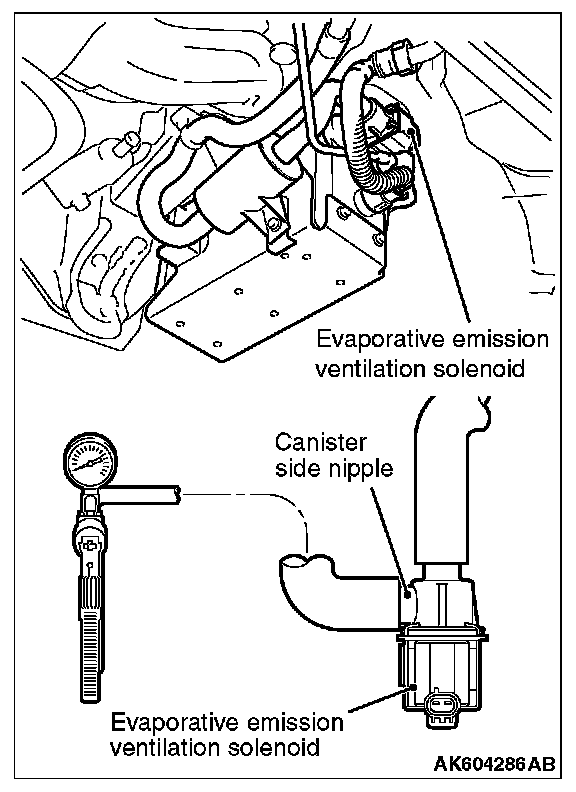 Evaporative emission ventilation solenoid

Canister side nipple

Evaporative emission ventilation solenoid

AK604286AB