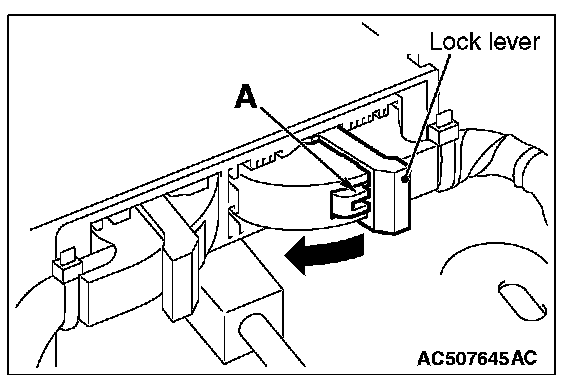 Lock lever
A
AC507645AC