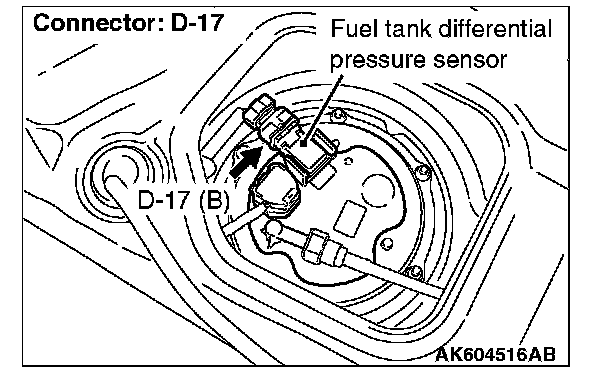 Connector: D-17

Fuel tank differential pressure sensor

D-17 (B)

AK604516AB