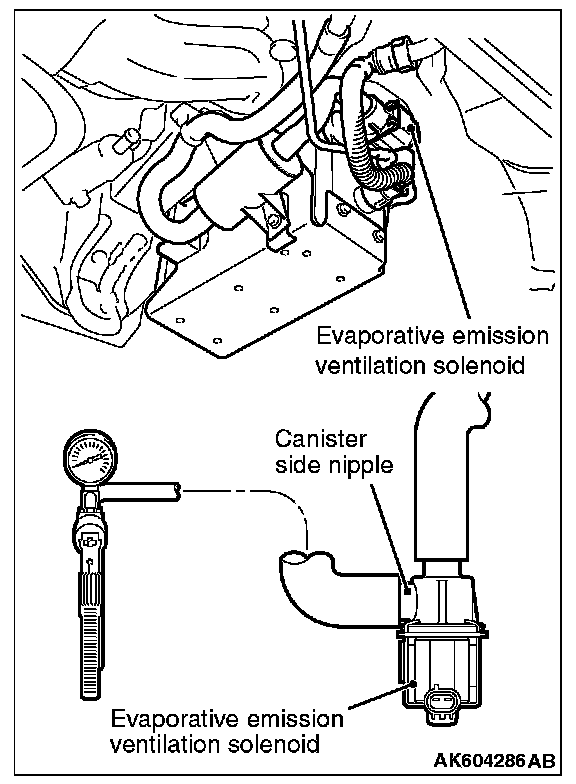 Evaporative emission ventilation solenoid

Canister side nipple

Evaporative emission ventilation solenoid

AK604286AB