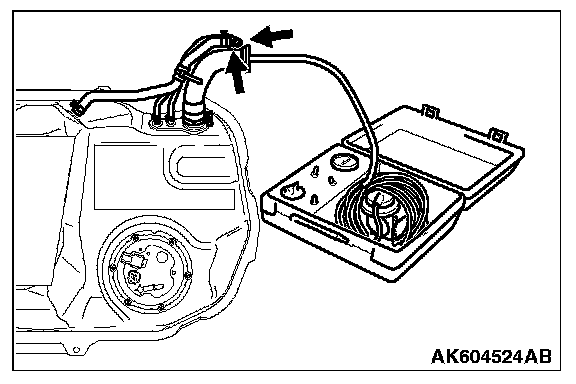 AK604524AB