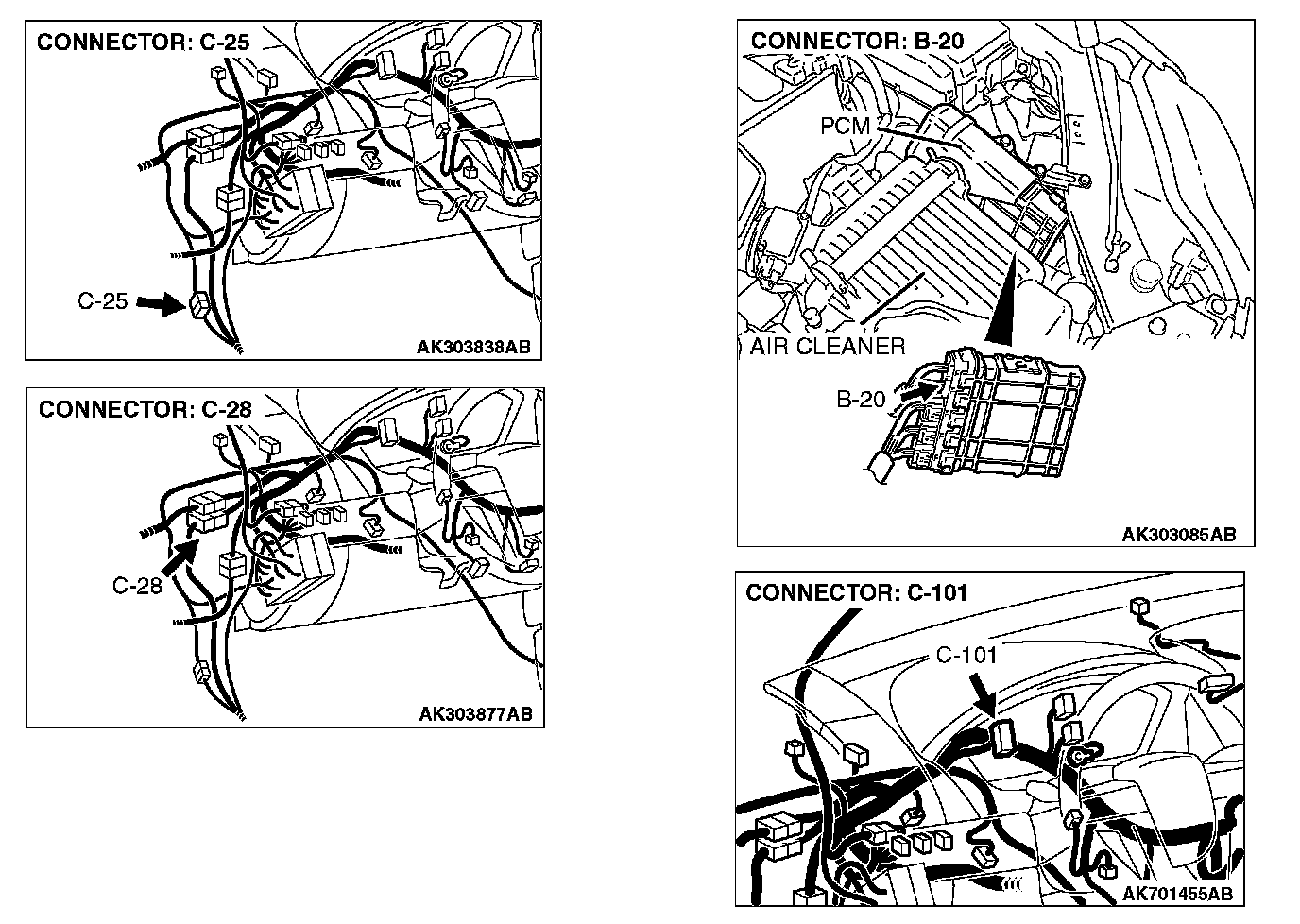 CONNECTOR: C-25

C-25

AK303838AB

CONNECTOR: C-28

C-28

AK303877AB

CONNECTOR: B-20

PCM

AIR CLEANER

B-20

AK303085AB

CONNECTOR: C-101

C-101

AK701455AB