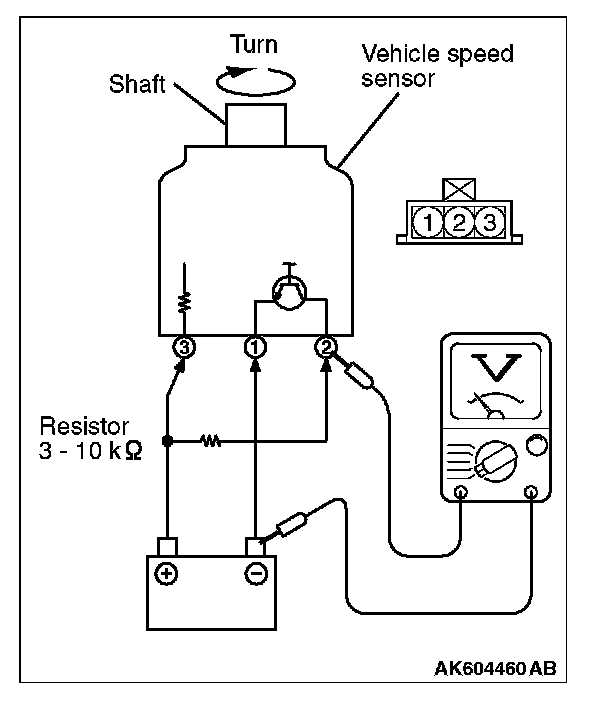 Turn
Shaft
Vehicle speed sensor
1 2 3
3
1
2
V
Resistor 3 - 10 k$\Omega$
+
−
AK604460 AB