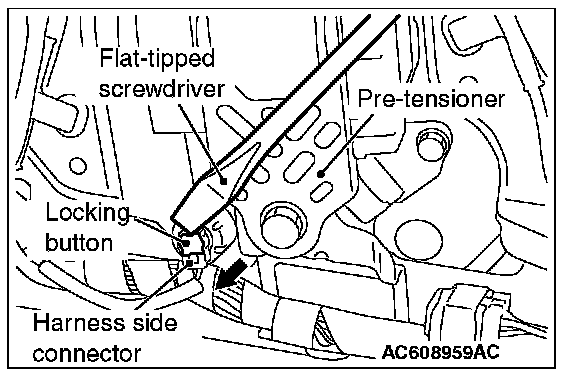 Flat-tipped screwdriver

Pre-tensioner

Locking button

Harness side connector

AC608959AC