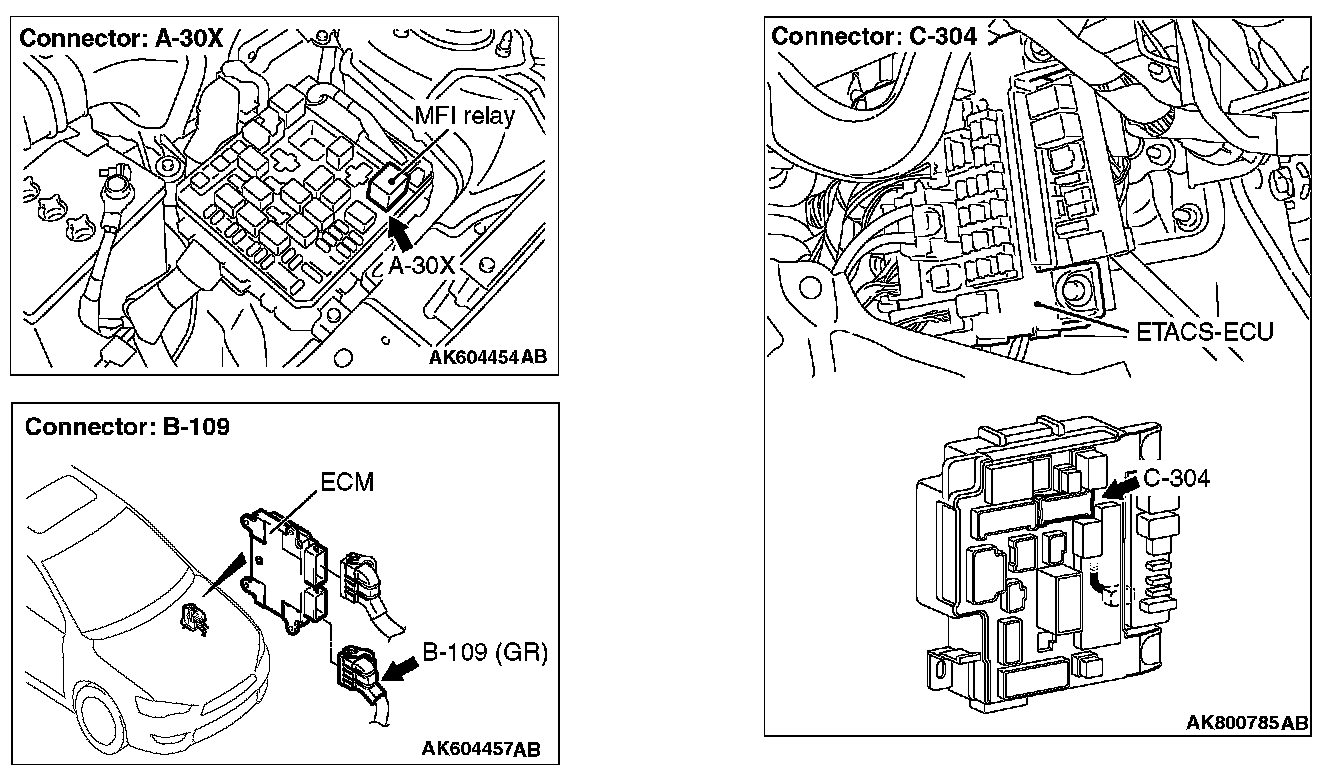 Connector: A-30X

MFI relay

A-30X

AK604454AB

Connector: B-109

ECM

B-109 (GR)

AK604457AB

Connector: C-304

ETACS-ECU

C-304

AK800785AB