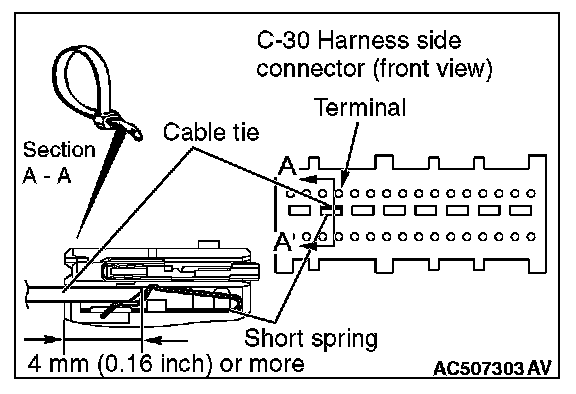 C-30 Harness side connector (front view)

Terminal

Cable tie

Section A - A

A

A

Short spring

4 mm (0.16 inch) or more

AC507303 AV