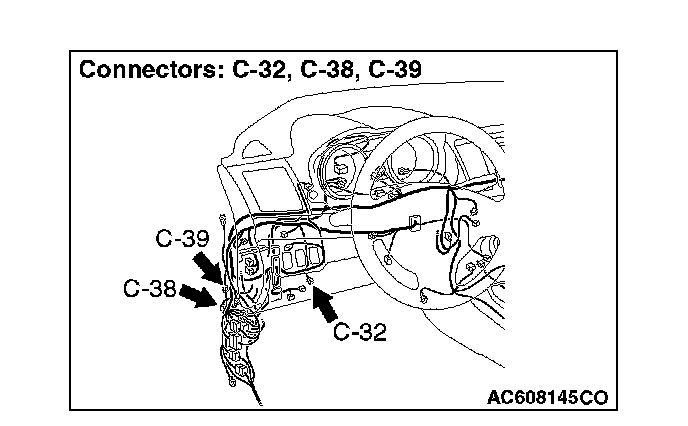 Connectors: C-32, C-38, C-39

C-39

C-38

C-32

AC608145CO