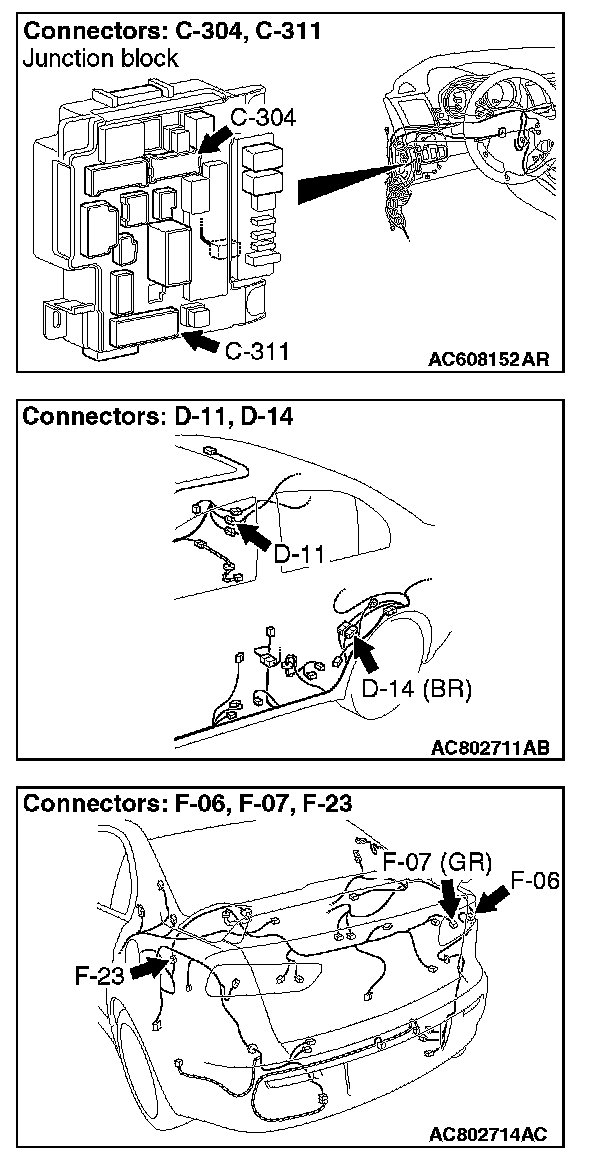 Connectors: C-304, C-311
Junction block

C-304

C-311

AC608152AR

Connectors: D-11, D-14

D-11

D-14 (BR)

AC802711AB

Connectors: F-06, F-07, F-23

F-07 (GR)

F-06

F-23

AC802714AC