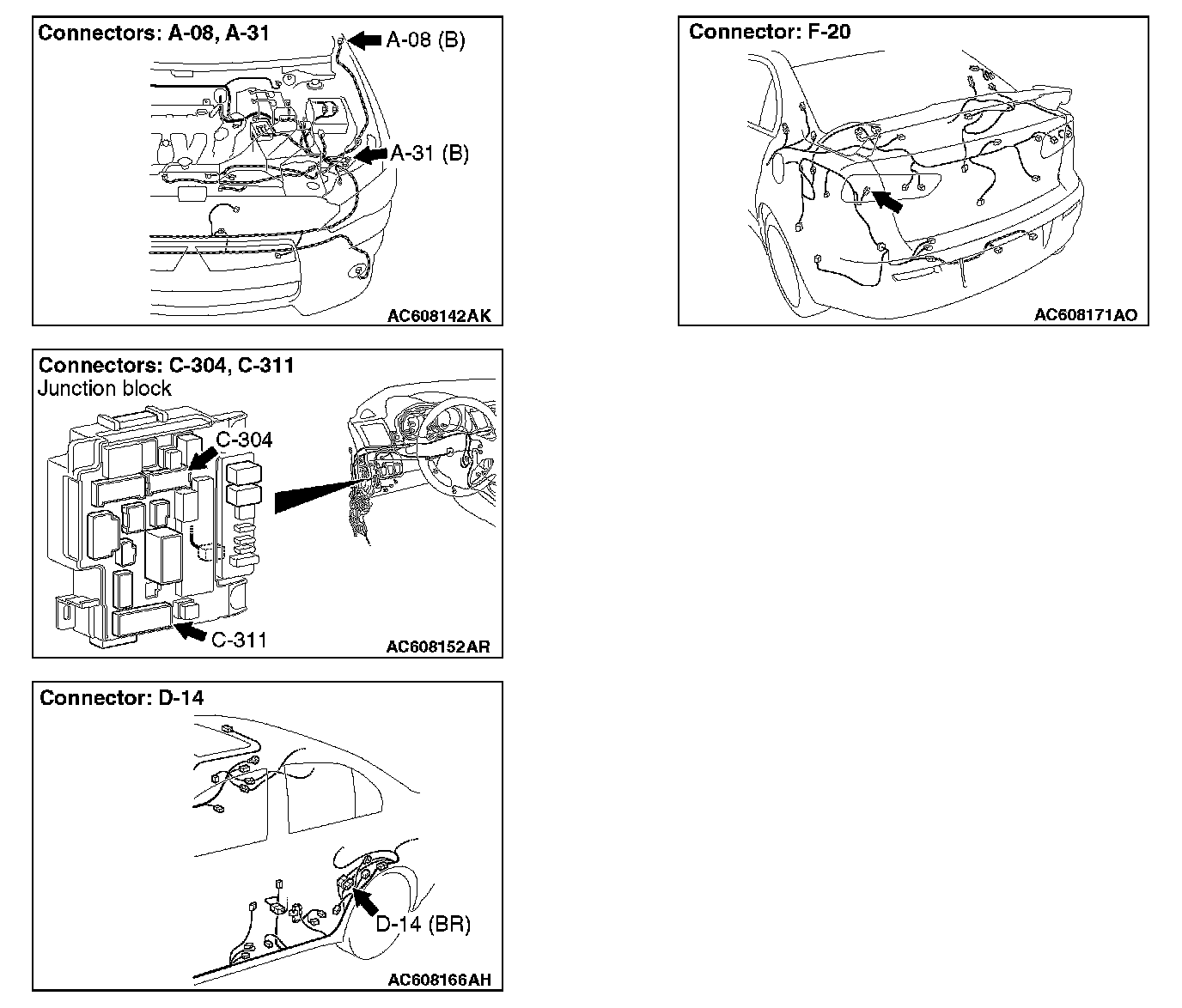 Connectors: A-08, A-31
A-08 (B)
A-31 (B)
AC608142AK

Connectors: C-304, C-311
Junction block
C-304
C-311
AC608152AR

Connector: D-14
D-14 (BR)
AC608166AH

Connector: F-20
AC608171AO