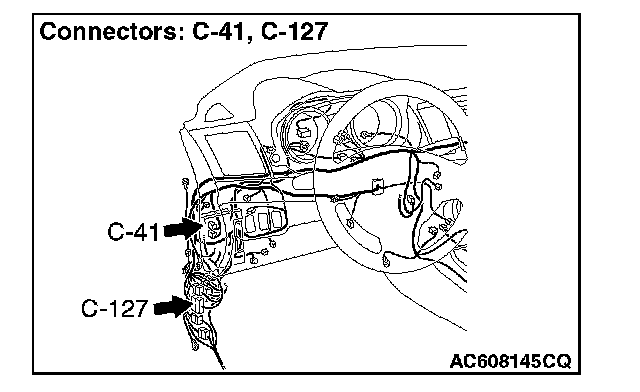 Connectors: C-41, C-127

C-41

C-127

AC608145CQ