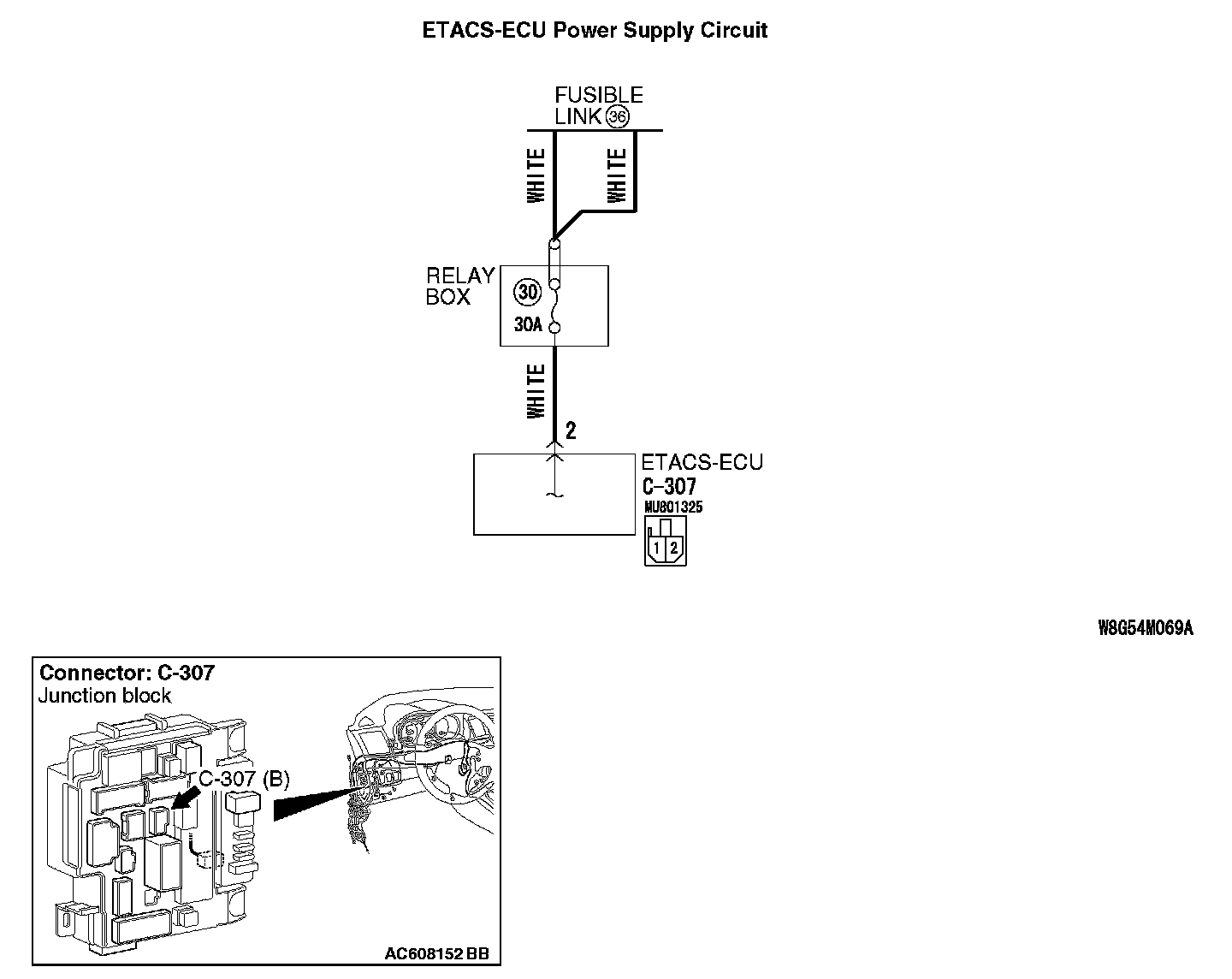 ETACS-ECU Power Supply Circuit

FUSIBLE LINK 36

WHITE

WHITE

RELAY BOX

30

30A

WHITE

2

ETACS-ECU
C-307
MU801325

1 2

W8G54M069A

Connector: C-307
Junction block

C-307 (B)

AC608152 BB