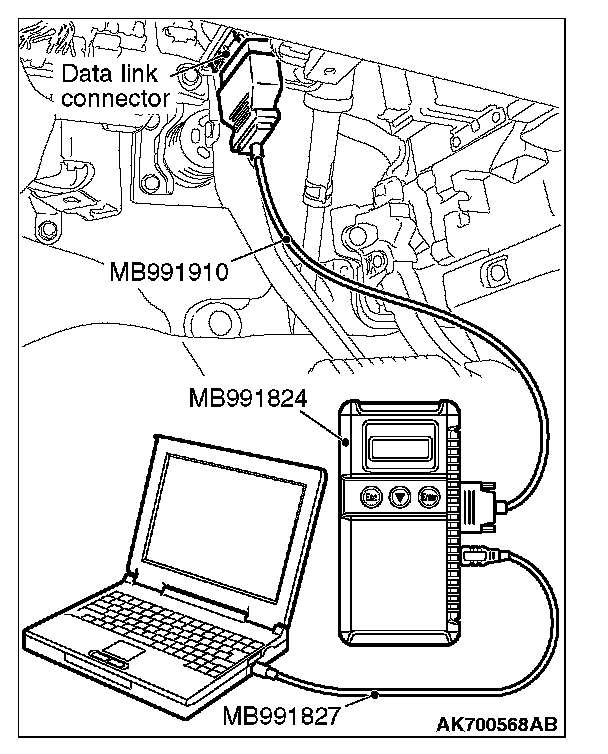 Data link connector

MB991910

MB991824

Esc

Enter

MB991827

AK700568AB