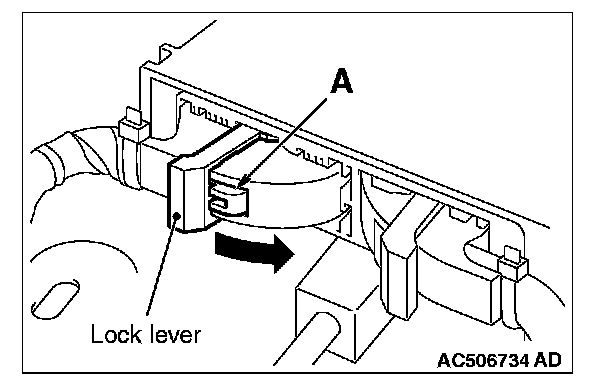 A

Lock lever

AC506734 AD