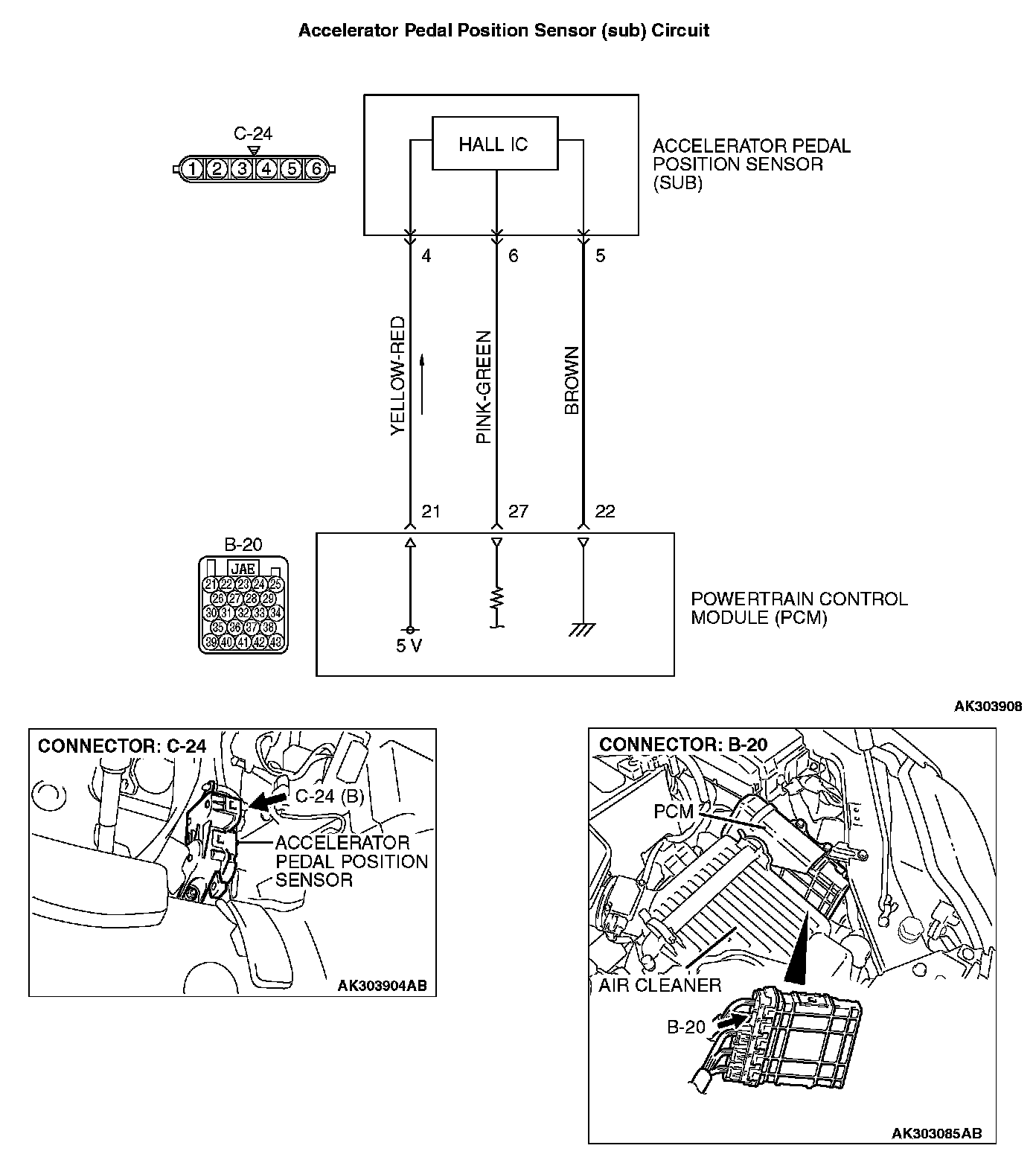 Accelerator Pedal Position Sensor (sub) Circuit

C-24

1 2 3 4 5 6

HALL IC

ACCELERATOR PEDAL POSITION SENSOR (SUB)

4 6 5

YELLOW-RED

PINK-GREEN

BROWN

21 27 22

B-20

JAE

21 22 23 24 25
26 27 28 29
30 31 32 33 34
35 36 37 38
39 40 41 42 43

5 V

POWERTRAIN CONTROL MODULE (PCM)

AK303908

CONNECTOR: C-24

C-24 (B)

ACCELERATOR PEDAL POSITION SENSOR

AK303904AB

CONNECTOR: B-20

PCM

AIR CLEANER

B-20

AK303085AB