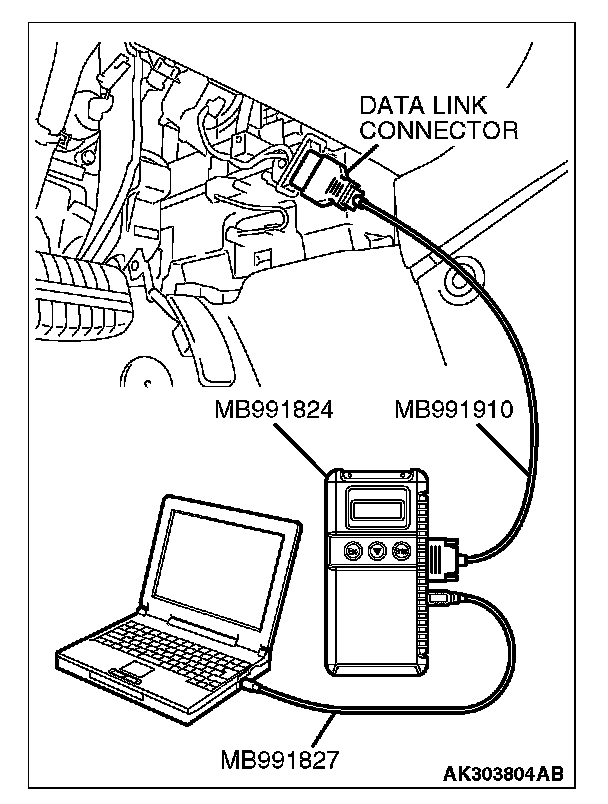 DATA LINK CONNECTOR

MB991824

MB991910

MB991827

AK303804AB