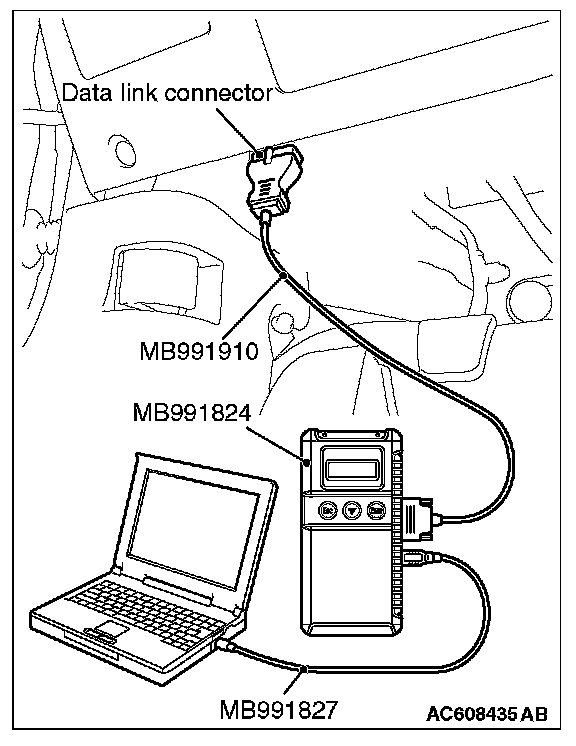 Data link connector

MB991910

MB991824

MB991827

AC608435 AB