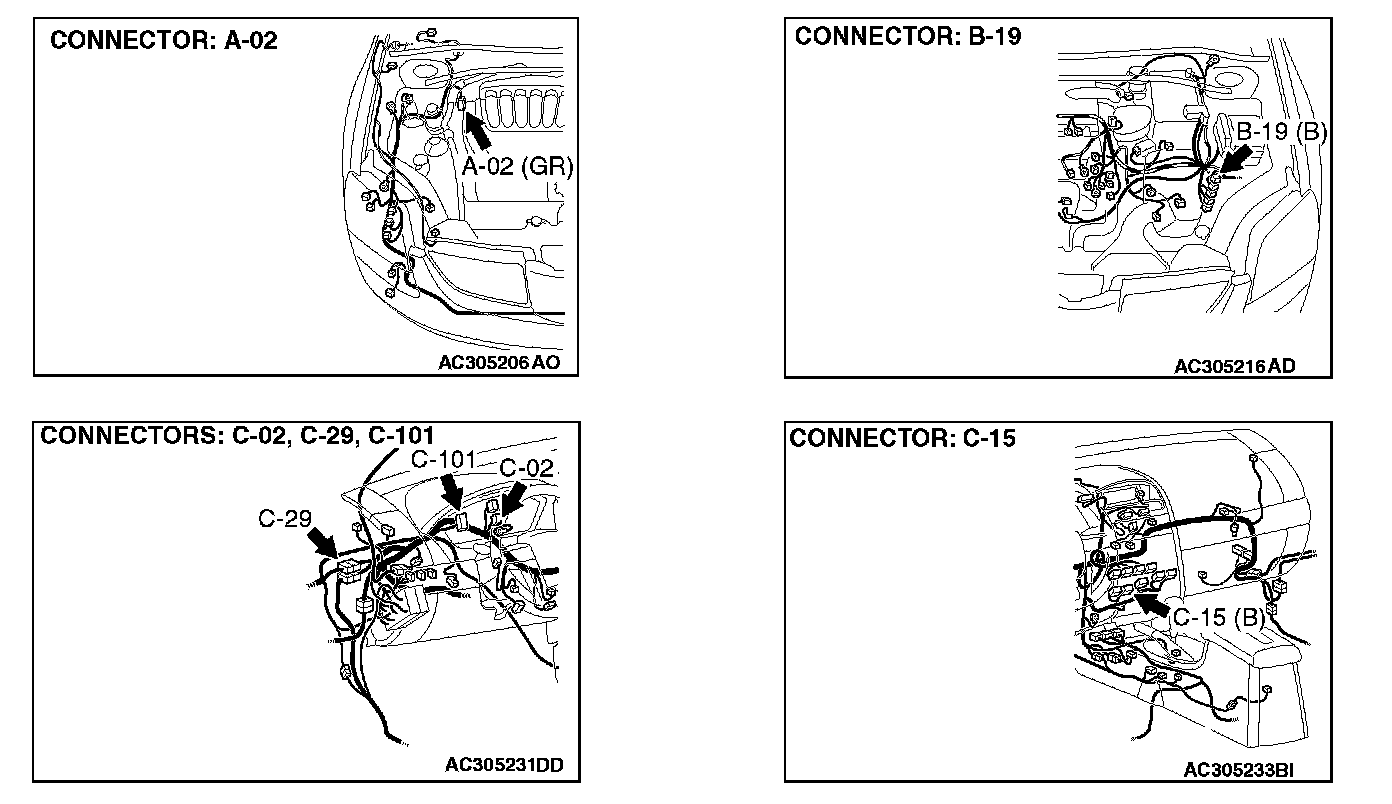 CONNECTOR: A-02

A-02 (GR)

AC305206 AO

CONNECTOR: B-19

B-19 (B)

AC305216 AD

CONNECTORS: C-02, C-29, C-101

C-101

C-02

C-29

AC305231DD

CONNECTOR: C-15

C-15 (B)

AC305233BI