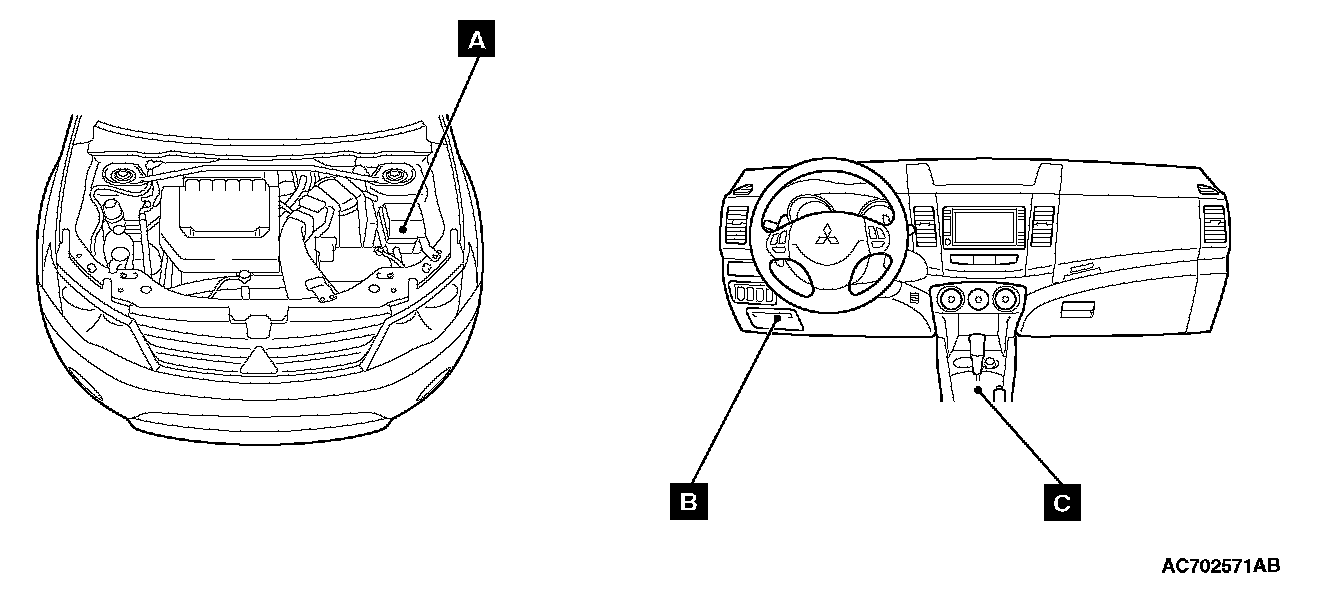 A

B

C

AC702571AB