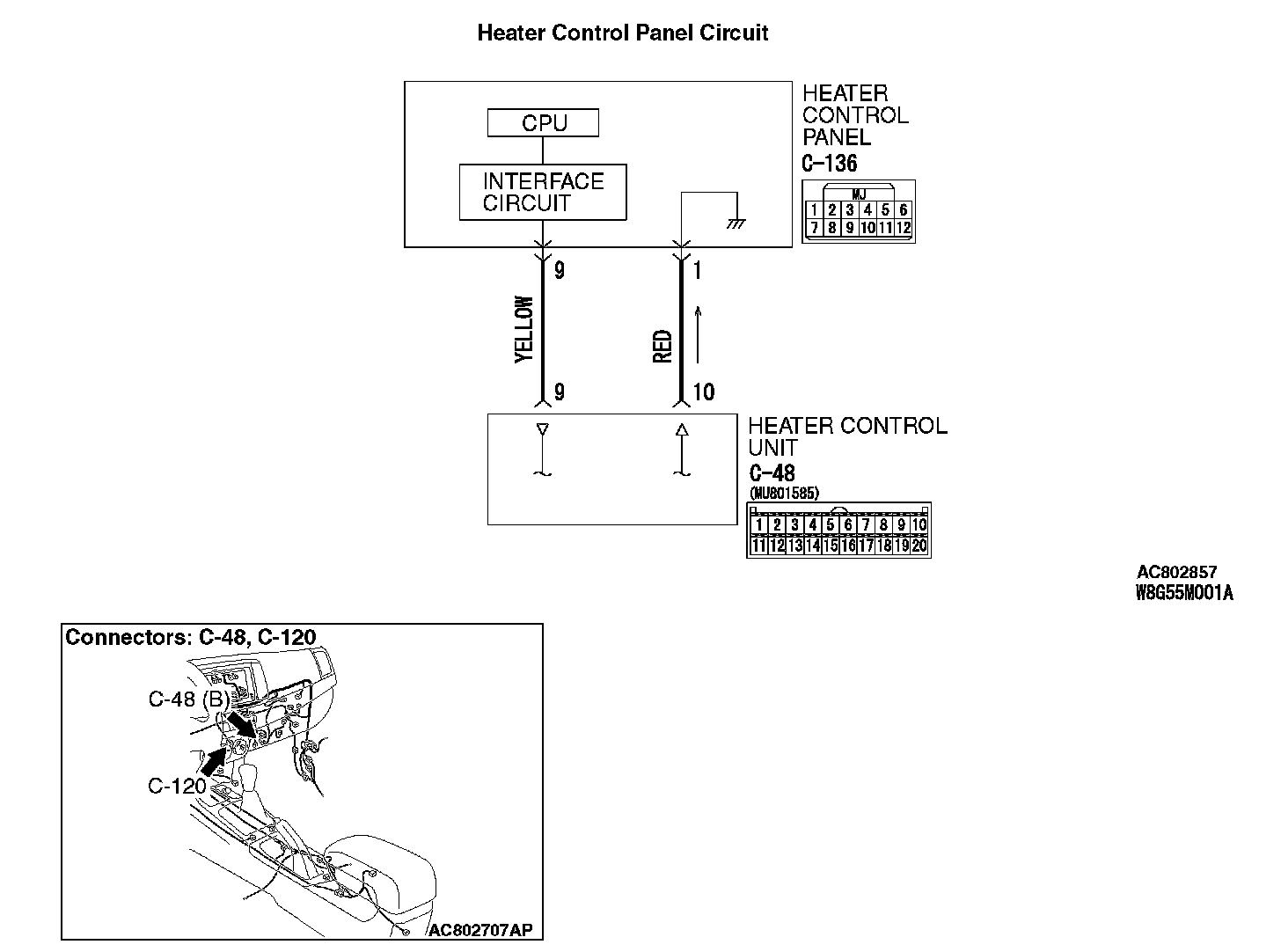 Heater Control Panel Circuit

CPU

INTERFACE CIRCUIT

HEATER CONTROL PANEL
C-136

MJ

| 1 | 2 | 3 | 4 | 5 | 6 |
|---|---|---|---|---|---|
| 7 | 8 | 9 | 10 | 11 | 12 |

9

1

YELLOW

RED

9

10

HEATER CONTROL UNIT
C-48
(MU801585)

| 1 | 2 | 3 | 4 | 5 | 6 | 7 | 8 | 9 | 10 |
|---|---|---|---|---|---|---|---|---|---|
| 11 | 12 | 13 | 14 | 15 | 16 | 17 | 18 | 19 | 20 |

AC802857
W8G55M001A

Connectors: C-48, C-120

C-48 (B)

C-120

AC802707AP