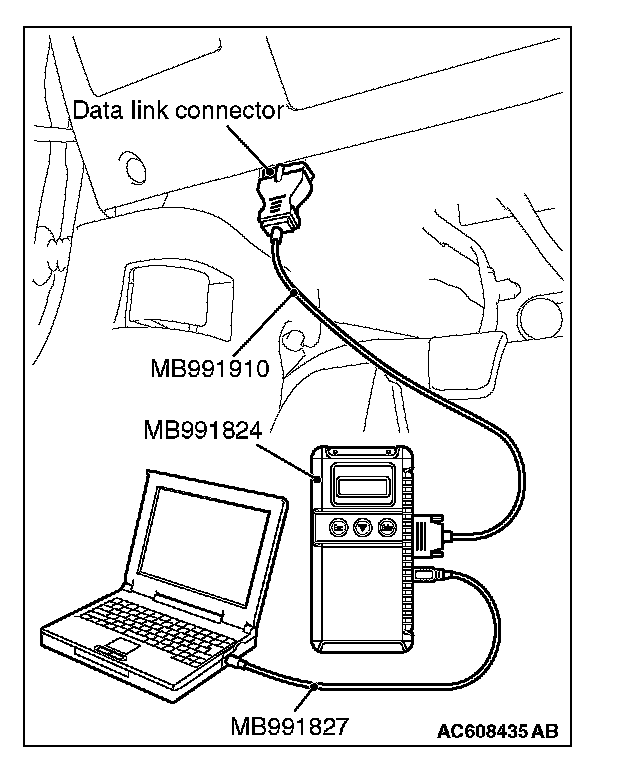 Data link connector

MB991910

MB991824

MB991827

AC608435 AB