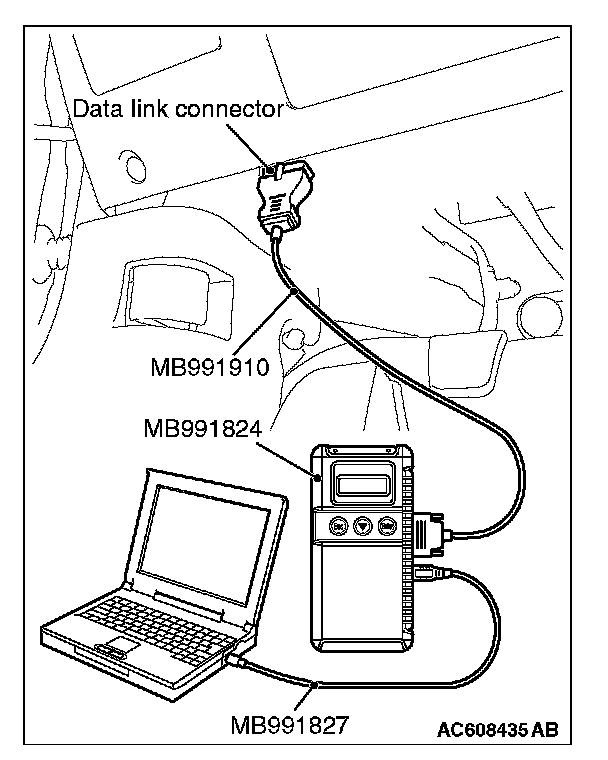 Data link connector

MB991910

MB991824

MB991827

AC608435 AB