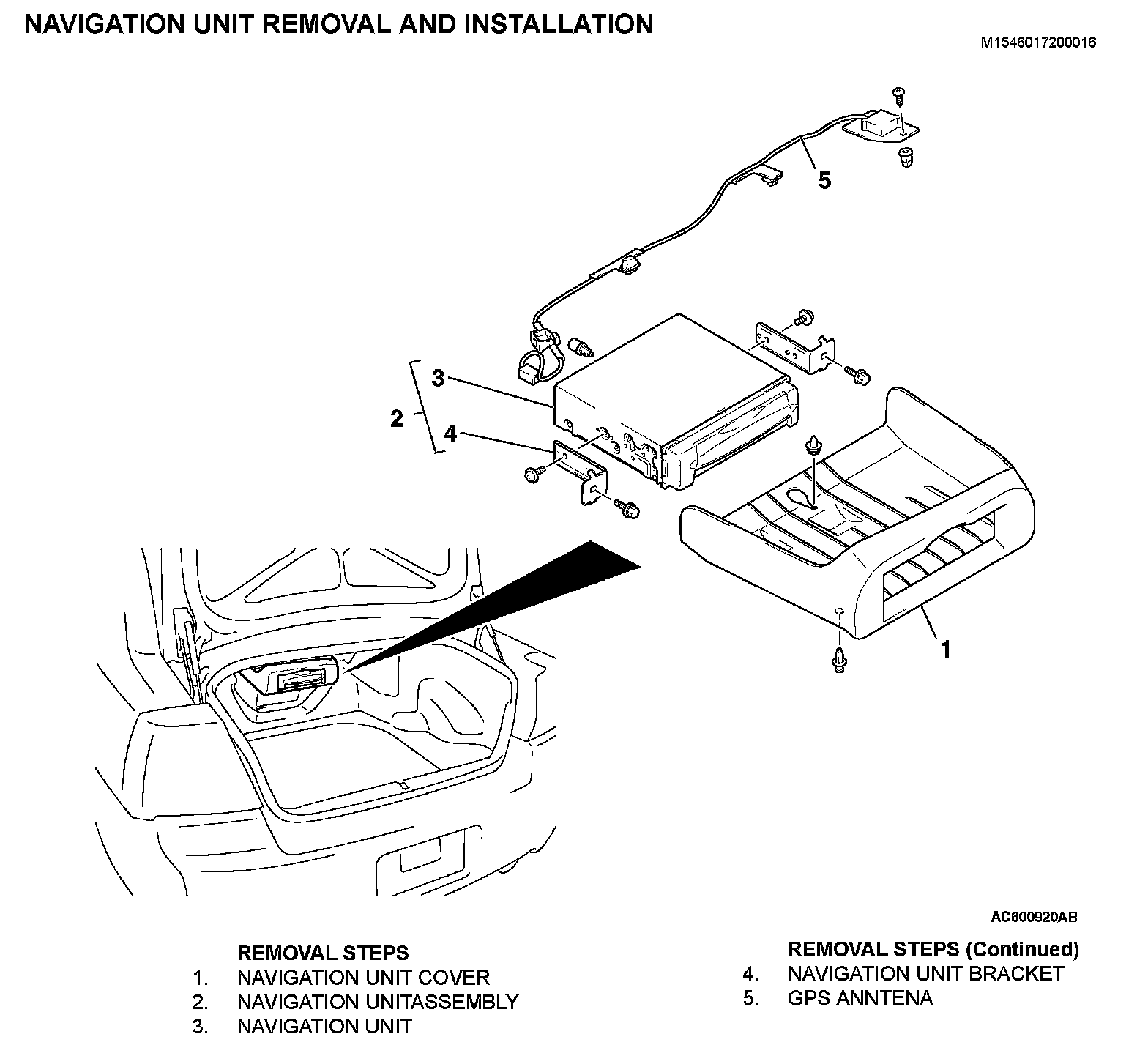 NAVIGATION UNIT REMOVAL AND INSTALLATION

M1546017200016

5

3

2

4

1

AC600920AB

REMOVAL STEPS
1. NAVIGATION UNIT COVER
2. NAVIGATION UNITASSEMBLY
3. NAVIGATION UNIT

REMOVAL STEPS (Continued)
4. NAVIGATION UNIT BRACKET
5. GPS ANNTENA