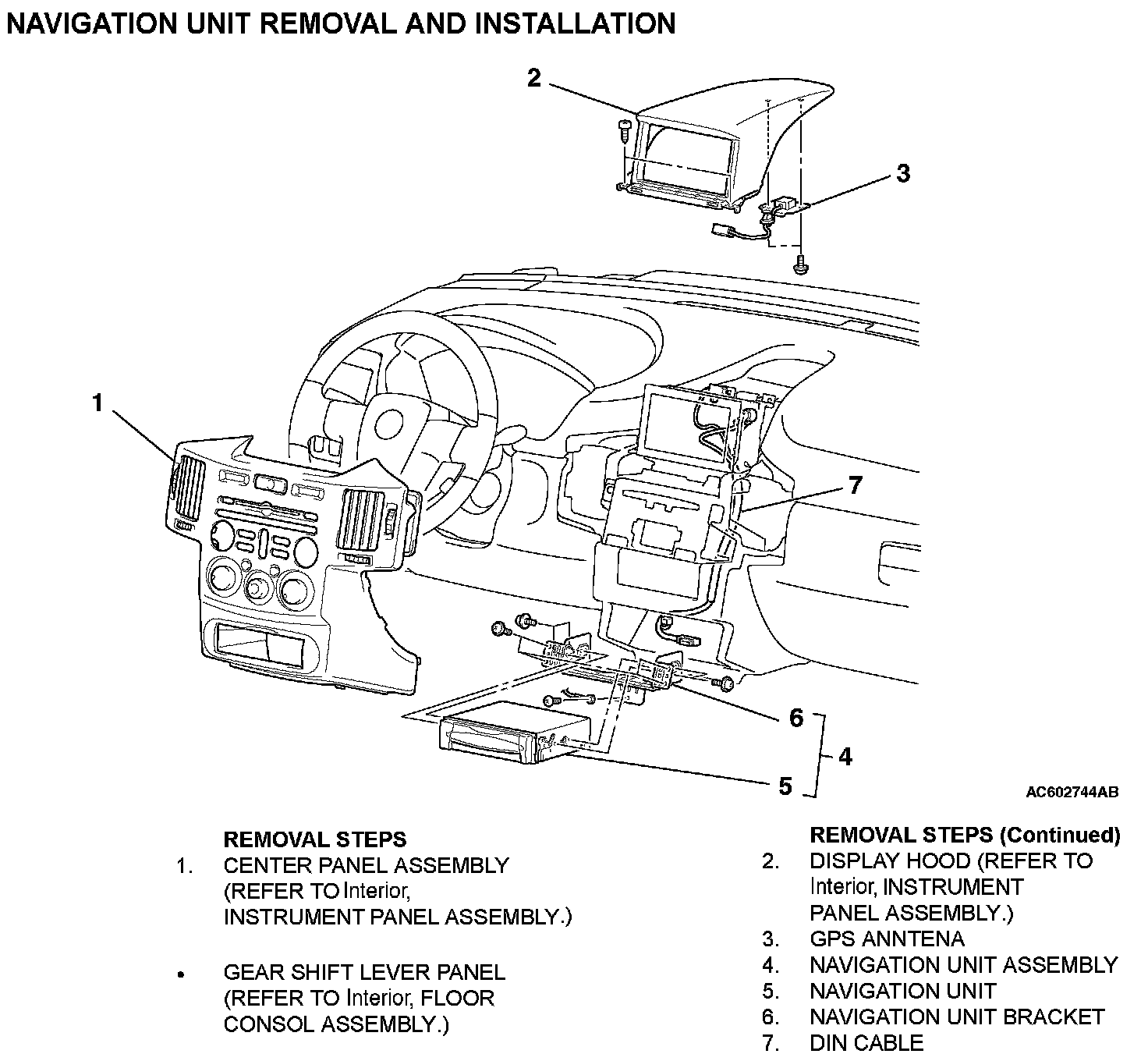 NAVIGATION UNIT REMOVAL AND INSTALLATION

2

3

1

7

6

4

5

AC602744AB

REMOVAL STEPS
1. CENTER PANEL ASSEMBLY (REFER TO Interior, INSTRUMENT PANEL ASSEMBLY.)

• GEAR SHIFT LEVER PANEL (REFER TO Interior, FLOOR CONSOL ASSEMBLY.)

REMOVAL STEPS (Continued)
2. DISPLAY HOOD (REFER TO Interior, INSTRUMENT PANEL ASSEMBLY.)
3. GPS ANNTENA
4. NAVIGATION UNIT ASSEMBLY
5. NAVIGATION UNIT
6. NAVIGATION UNIT BRACKET
7. DIN CABLE