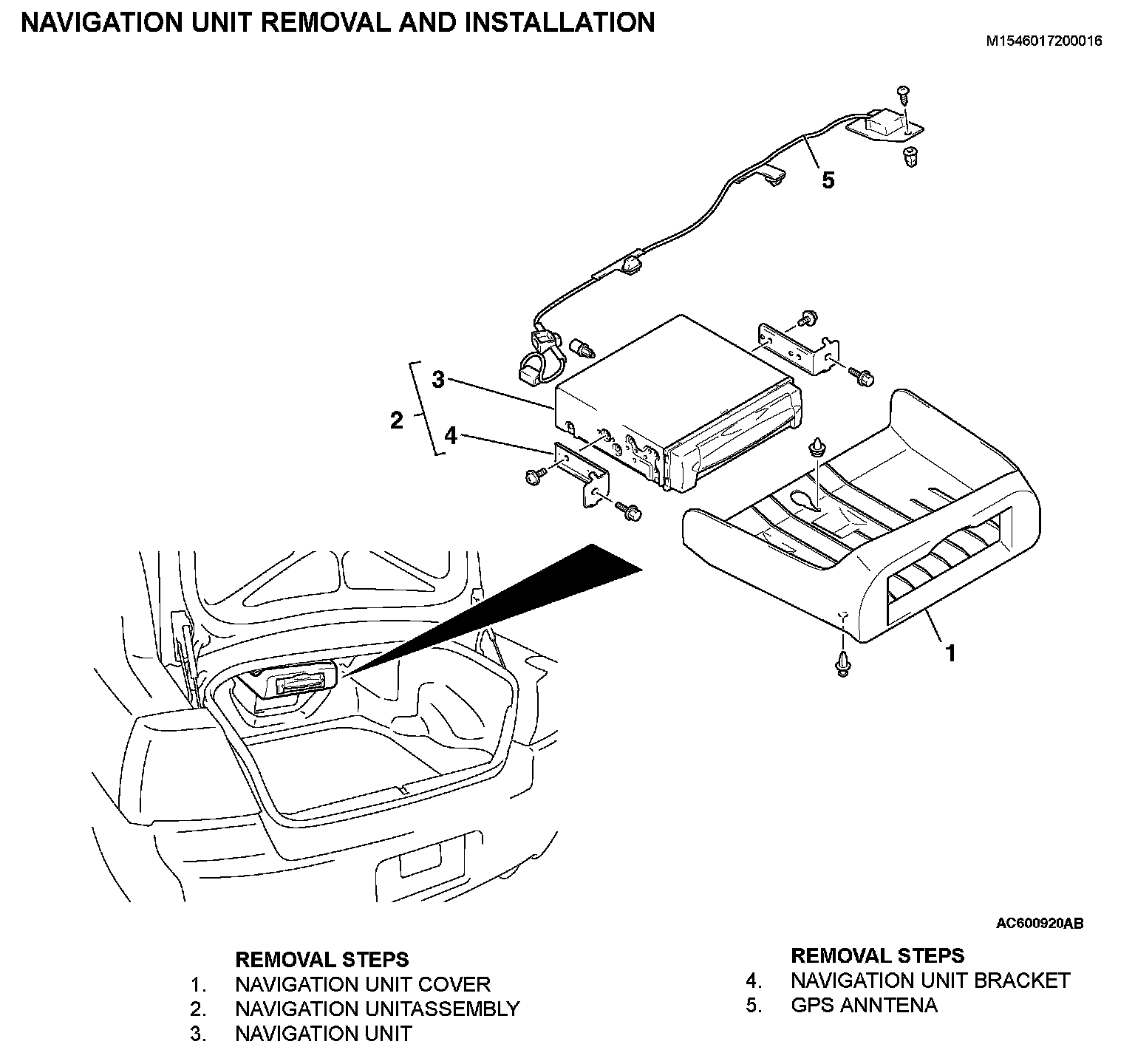 NAVIGATION UNIT REMOVAL AND INSTALLATION

M1546017200016

5

3

2

4

1

AC600920AB

REMOVAL STEPS
1. NAVIGATION UNIT COVER
2. NAVIGATION UNITASSEMBLY
3. NAVIGATION UNIT

REMOVAL STEPS
4. NAVIGATION UNIT BRACKET
5. GPS ANNTENA