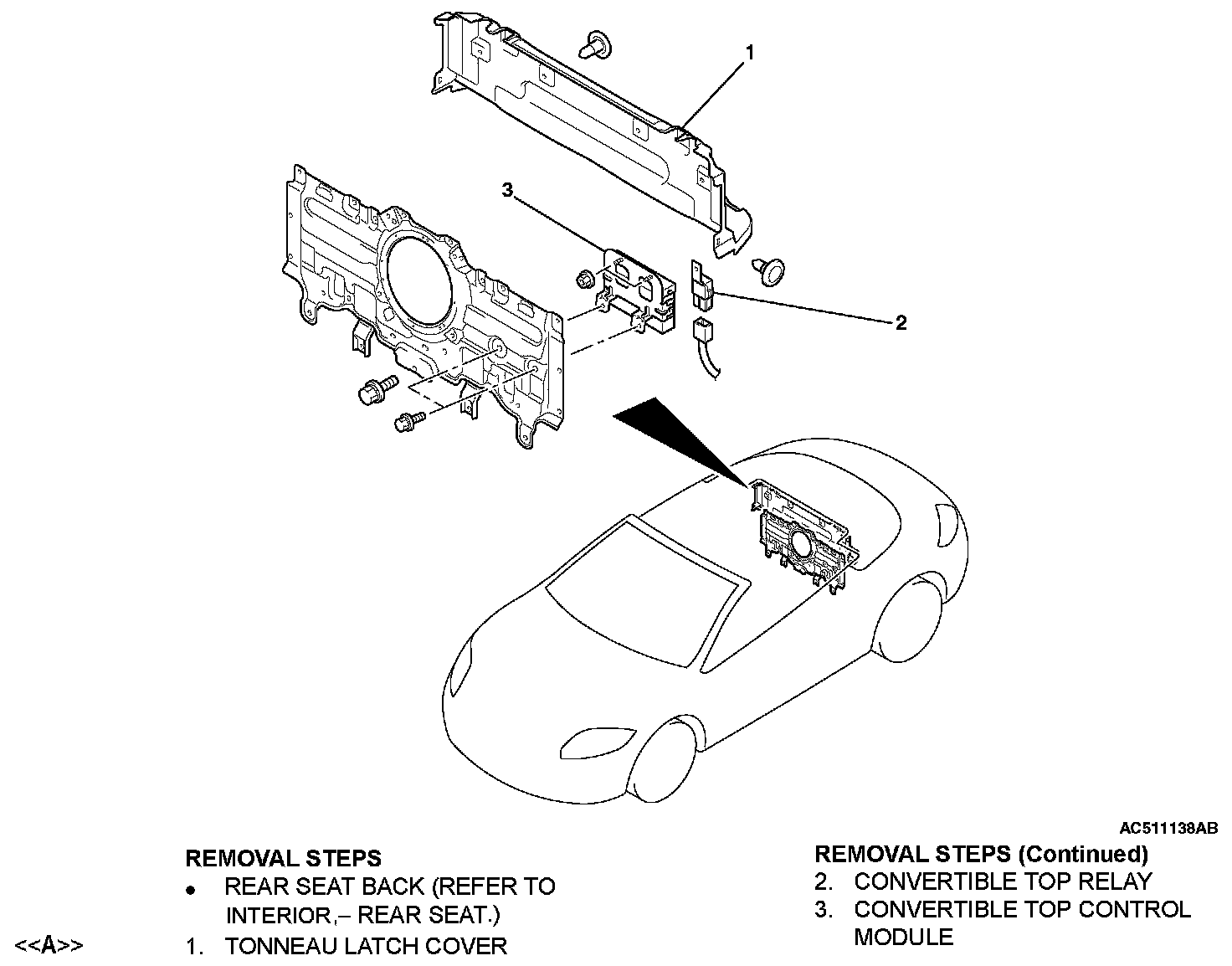 1

3

2

AC511138AB

REMOVAL STEPS
• REAR SEAT BACK (REFER TO INTERIOR,– REAR SEAT.)
<<A>> 1. TONNEAU LATCH COVER

REMOVAL STEPS (Continued)
2. CONVERTIBLE TOP RELAY
3. CONVERTIBLE TOP CONTROL MODULE